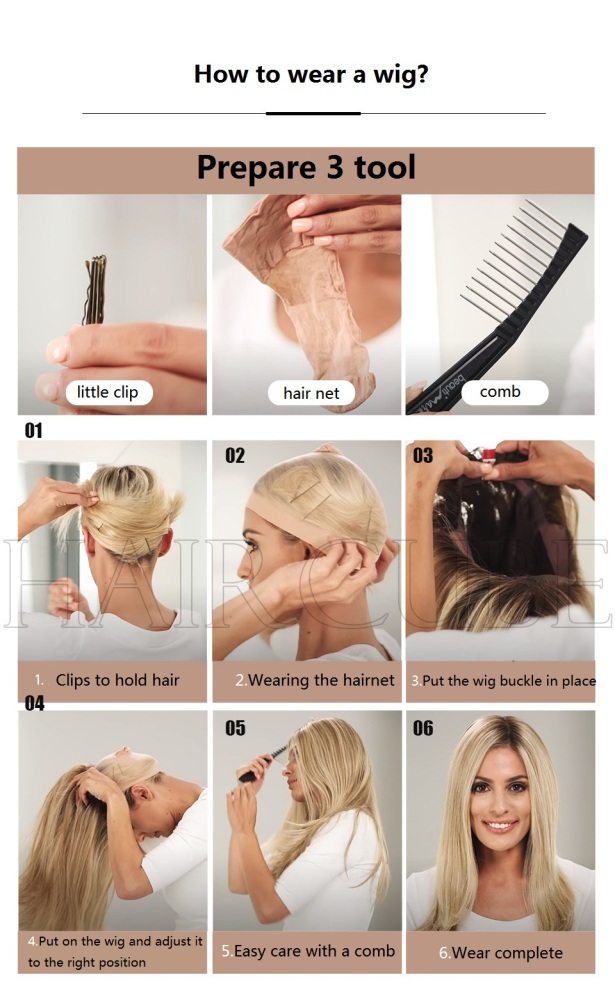 How to wear a wig?

Prepare 3 tool

little clip

hair net

comb

01

02

03

HAIRCUBE

1. Clips to hold hair

2.Wearing the hairnet

3.Put the wig buckle in place

04

05

06

4.Put on the wig and adjust it to the right position

5.Easy care with a comb

6.Wear complete