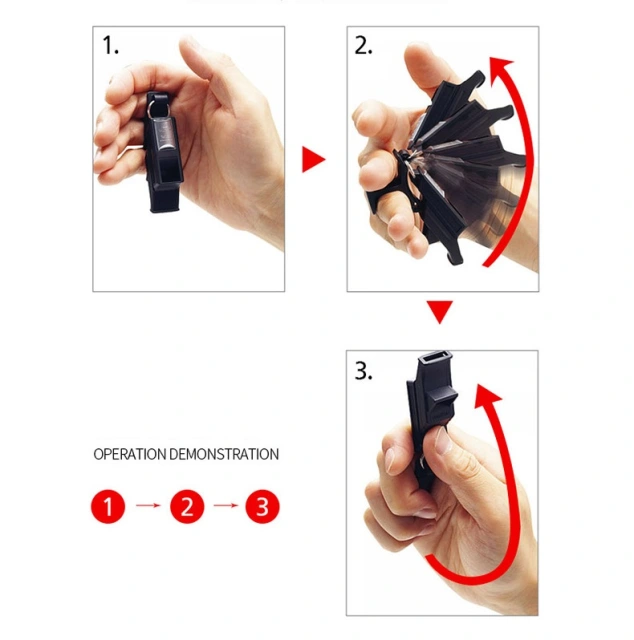 1.

2.

3.

OPERATION DEMONSTRATION

1 → 2 → 3