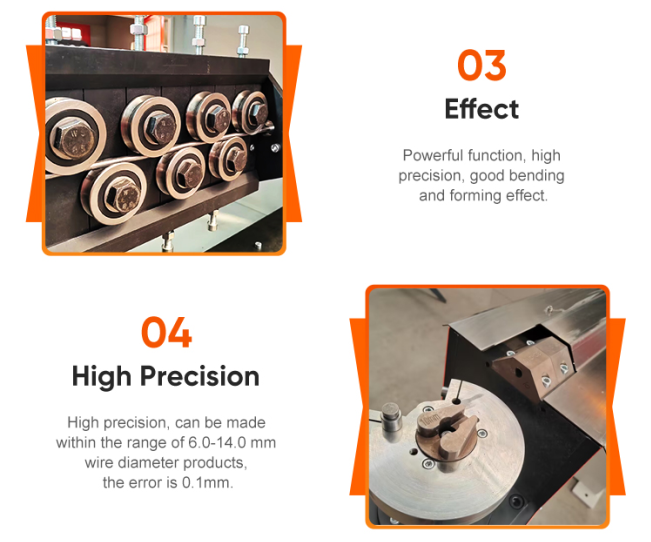 03
Effect

Powerful function, high precision, good bending and forming effect.

04
High Precision

High precision, can be made within the range of 6.0-14.0 mm wire diameter products, the error is 0.1mm.