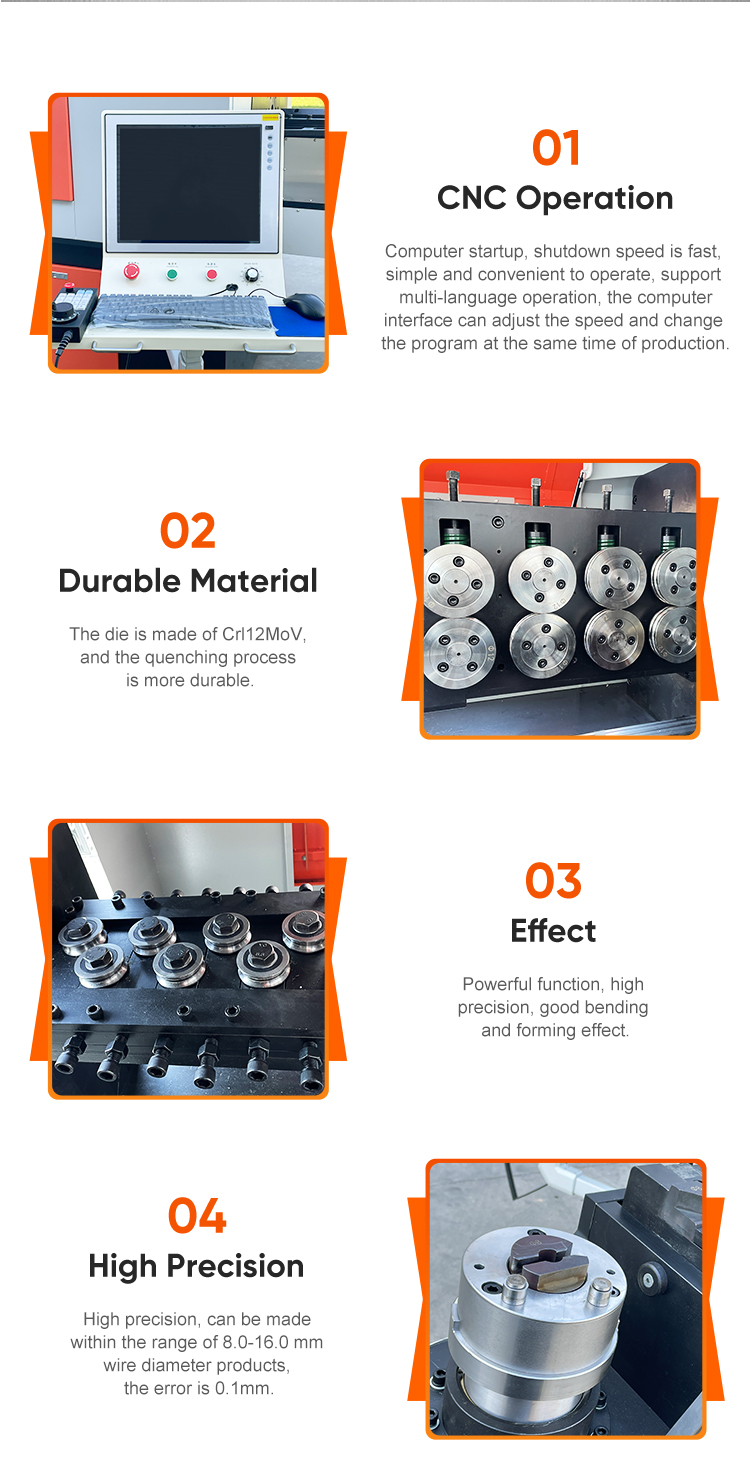 01
CNC Operation

Computer startup, shutdown speed is fast, simple and convenient to operate, support multi-language operation, the computer interface can adjust the speed and change the program at the same time of production.

02
Durable Material

The die is made of Crl12MoV, and the quenching process is more durable.

03
Effect

Powerful function, high precision, good bending and forming effect.

04
High Precision

High precision, can be made within the range of 8.0-16.0 mm wire diameter products, the error is 0.1mm.