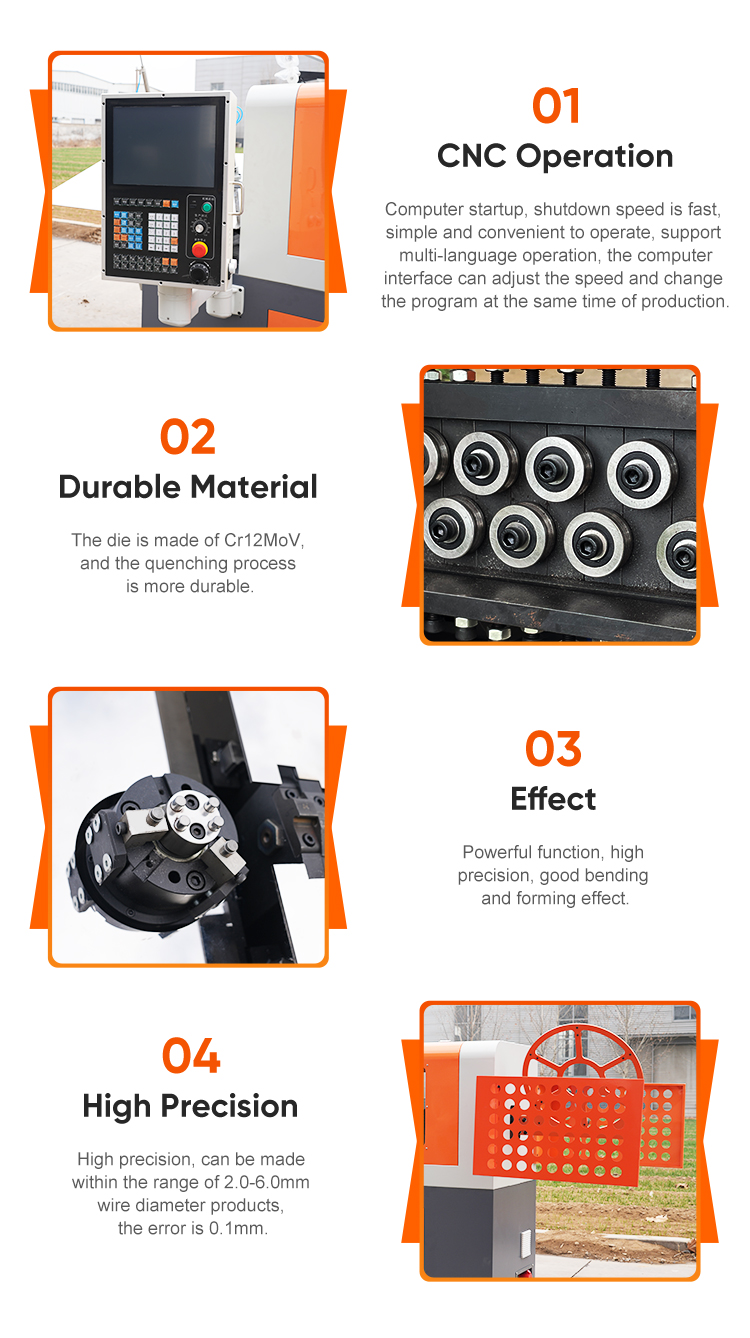 01
CNC Operation

Computer startup, shutdown speed is fast, simple and convenient to operate, support multi-language operation, the computer interface can adjust the speed and change the program at the same time of production.

02
Durable Material

The die is made of Cr12MoV, and the quenching process is more durable.

03
Effect

Powerful function, high precision, good bending and forming effect.

04
High Precision

High precision, can be made within the range of 2.0-6.0mm wire diameter products, the error is 0.1mm.