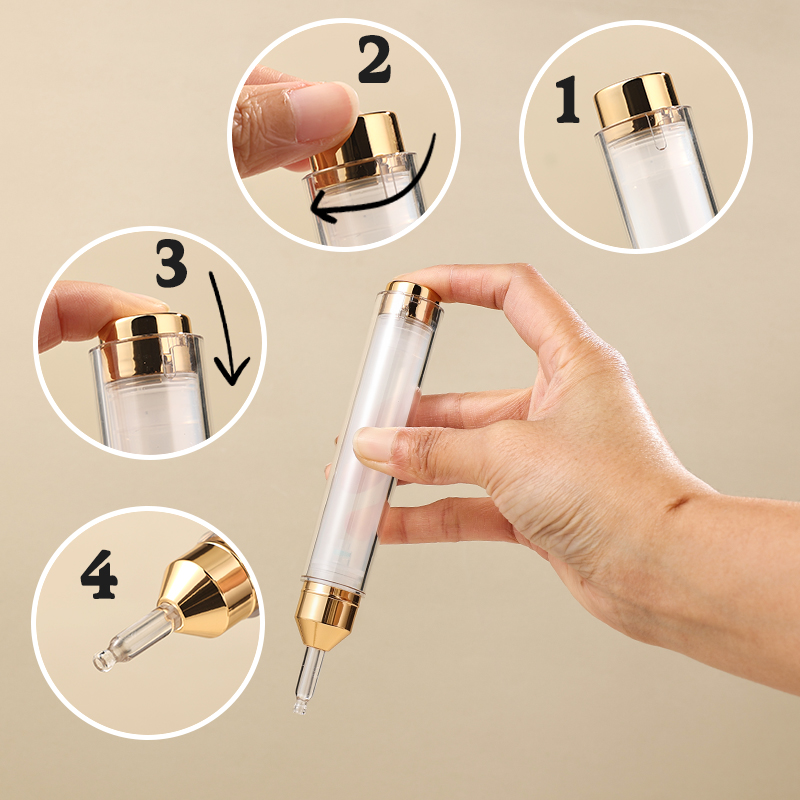 2

1

3

4