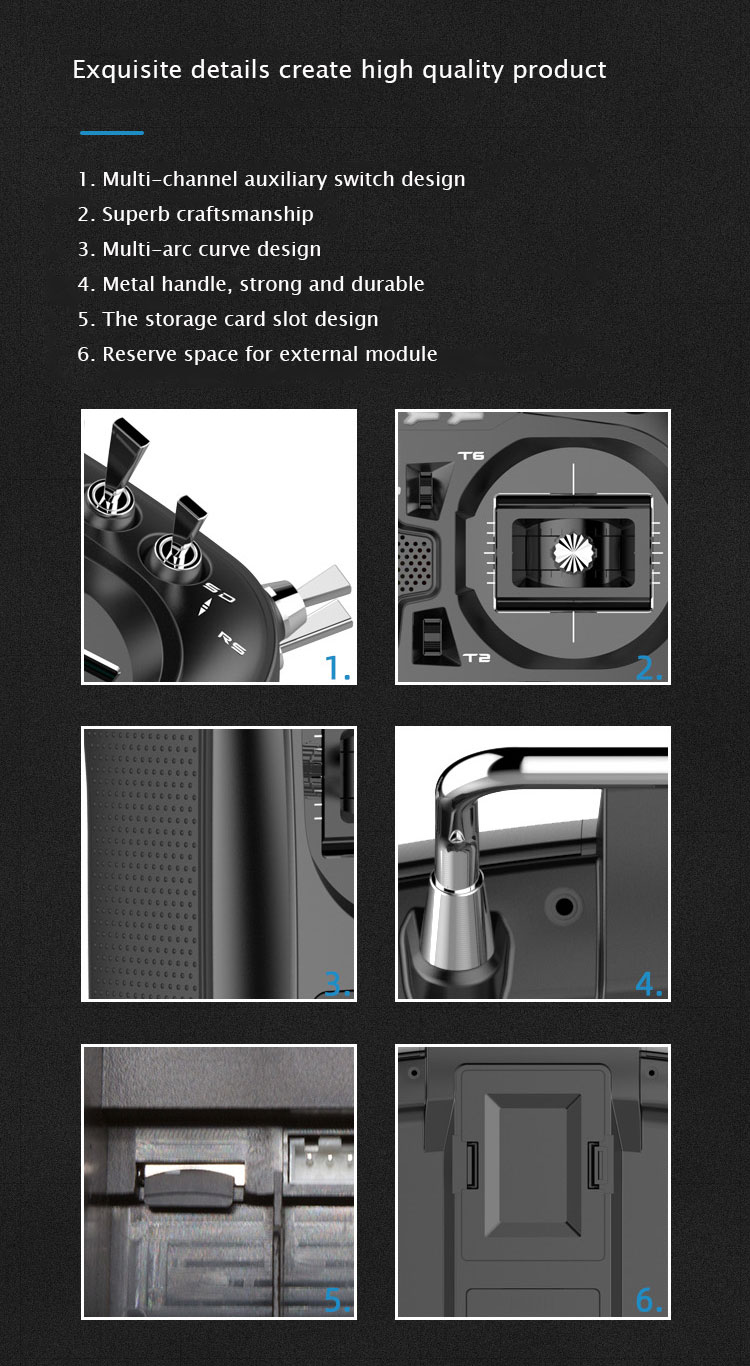 Exquisite details create high quality product

1. Multi-channel auxiliary switch design
2. Superb craftsmanship
3. Multi-arc curve design
4. Metal handle, strong and durable
5. The storage card slot design
6. Reserve space for external module

SD
RS
1.

T6
T2
2.

3.

4.

5.

6.