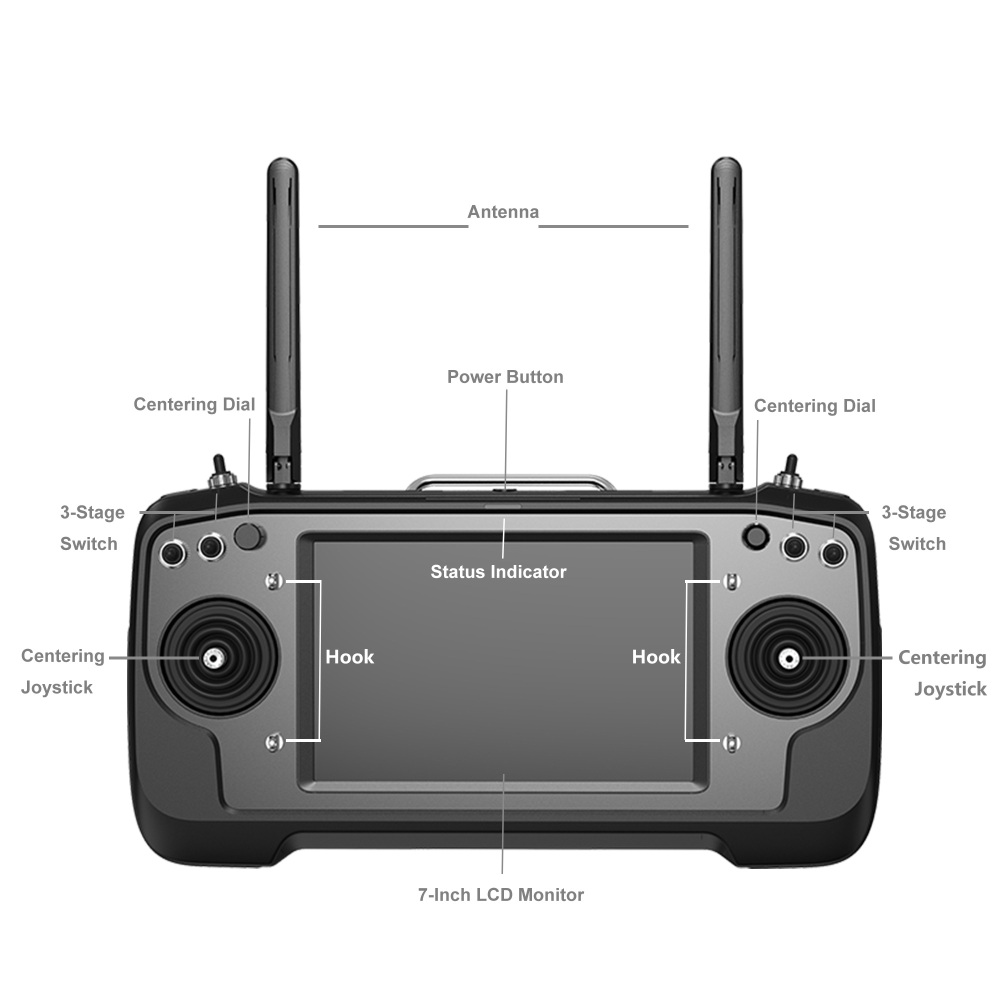 Antenna

Power Button

Centering Dial

Centering Dial

3-Stage Switch

3-Stage Switch

Status Indicator

Centering Joystick

Hook

Hook

Centering Joystick

7-Inch LCD Monitor