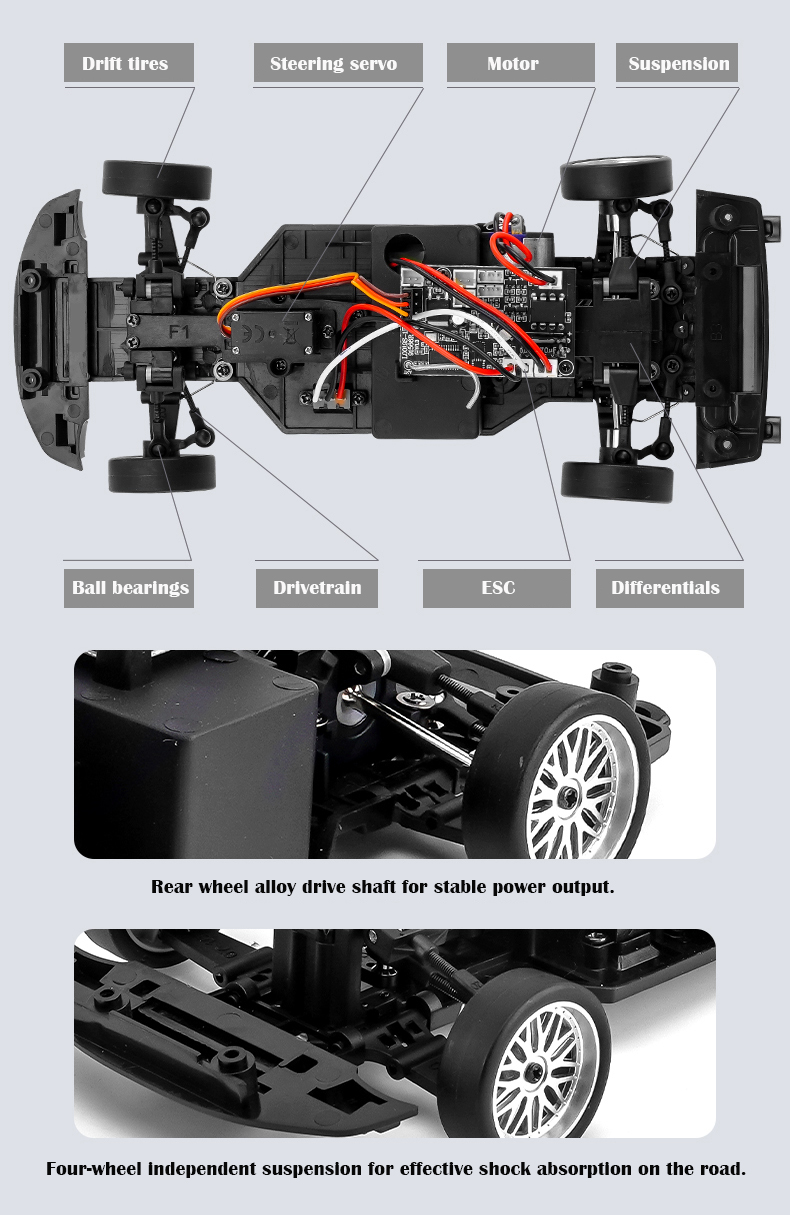 Drift tires

Steering servo

Motor

Suspension

F1

Ball bearings

Drivetrain

ESC

Differentials

Rear wheel alloy drive shaft for stable power output.

Four-wheel independent suspension for effective shock absorption on the road.