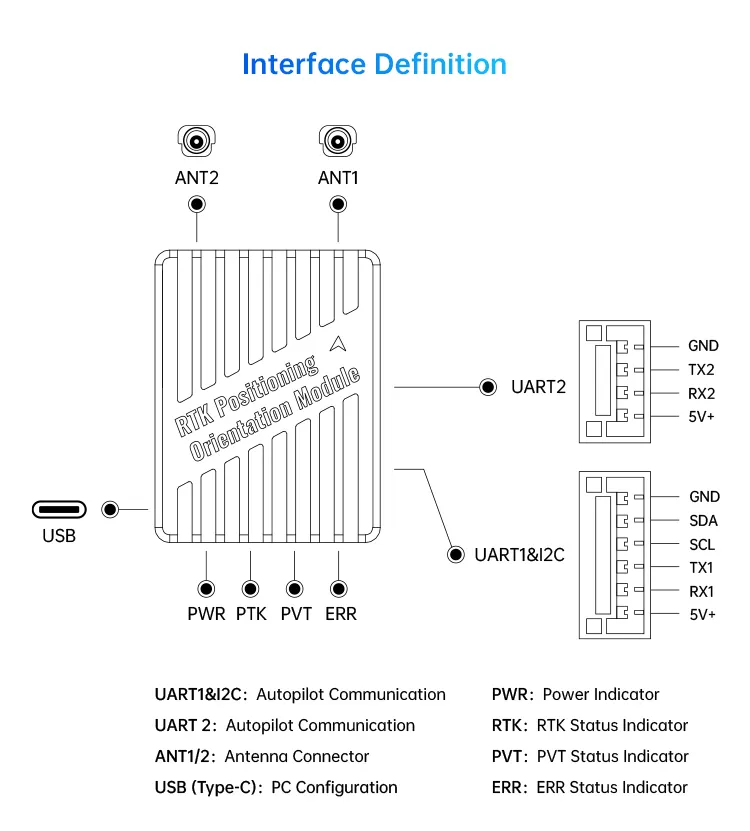 Interface Definition

ANT2

ANT1

RTK Positioning Orientation Module

UART2

GND
TX2
RX2
5V+

USB

UART1&I2C

GND
SDA
SCL
TX1
RX1
5V+

PWR PTK PVT ERR

UART1&I2C: Autopilot Communication
UART 2: Autopilot Communication
ANT1/2: Antenna Connector
USB (Type-C): PC Configuration

PWR: Power Indicator
RTK: RTK Status Indicator
PVT: PVT Status Indicator
ERR: ERR Status Indicator