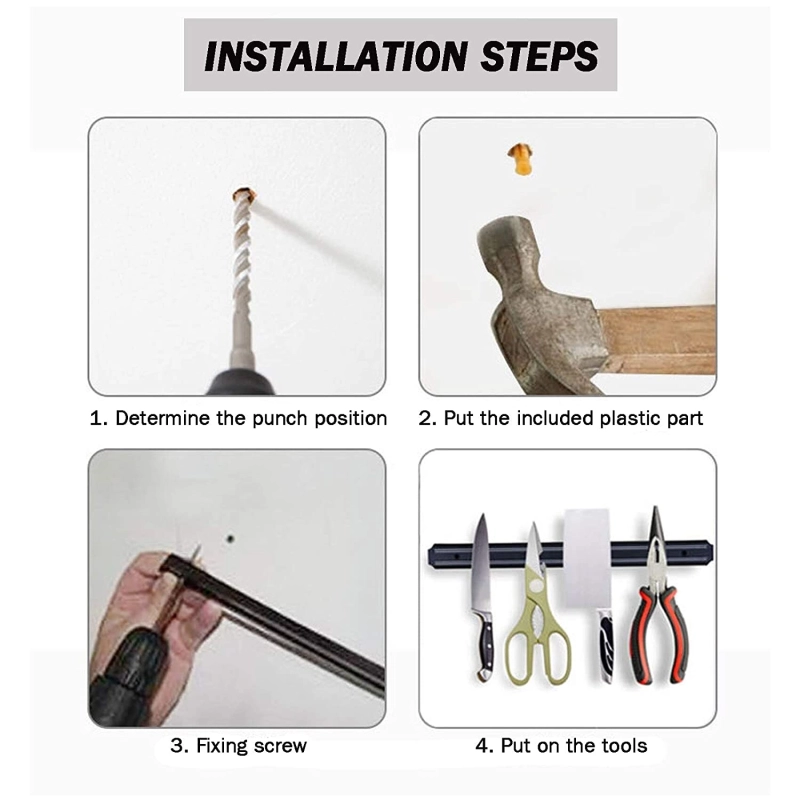 INSTALLATION STEPS

1. Determine the punch position

2. Put the included plastic part

3. Fixing screw

4. Put on the tools