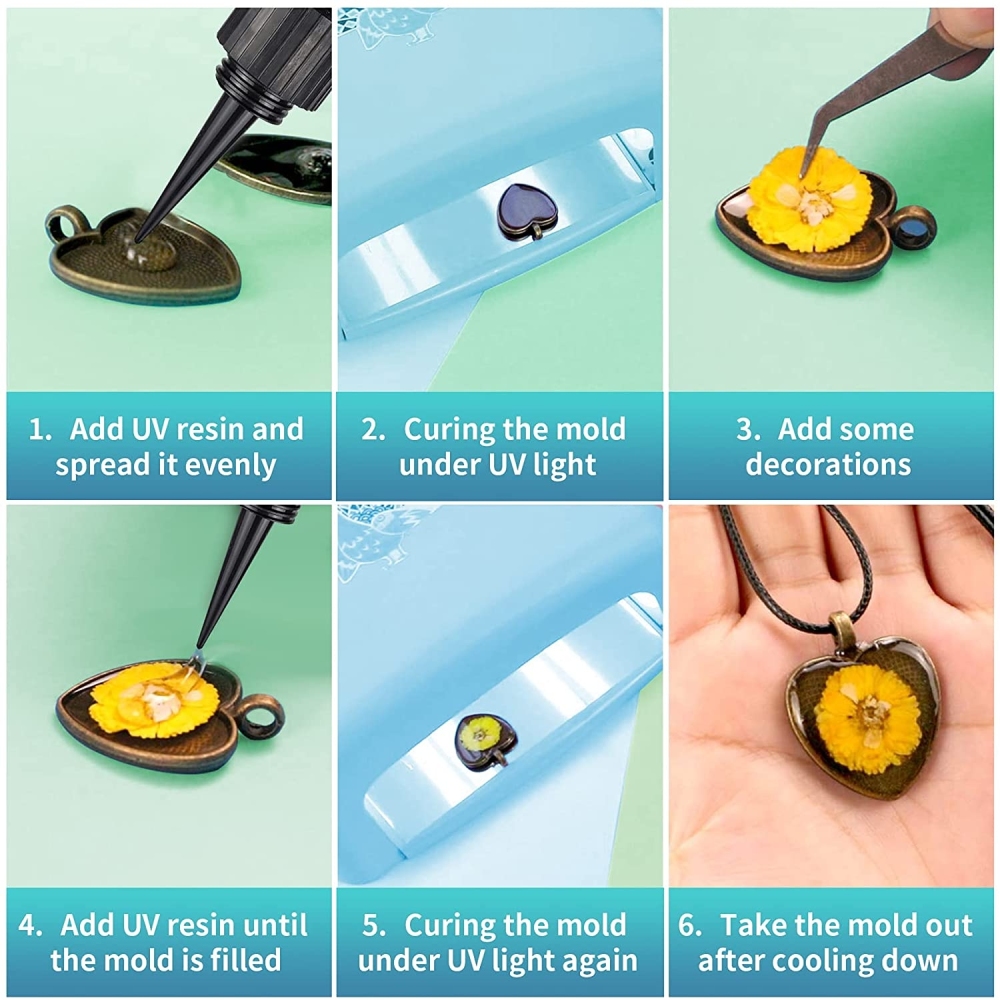 1. Add UV resin and spread it evenly

2. Curing the mold under UV light

3. Add some decorations

4. Add UV resin until the mold is filled

5. Curing the mold under UV light again

6. Take the mold out after cooling down