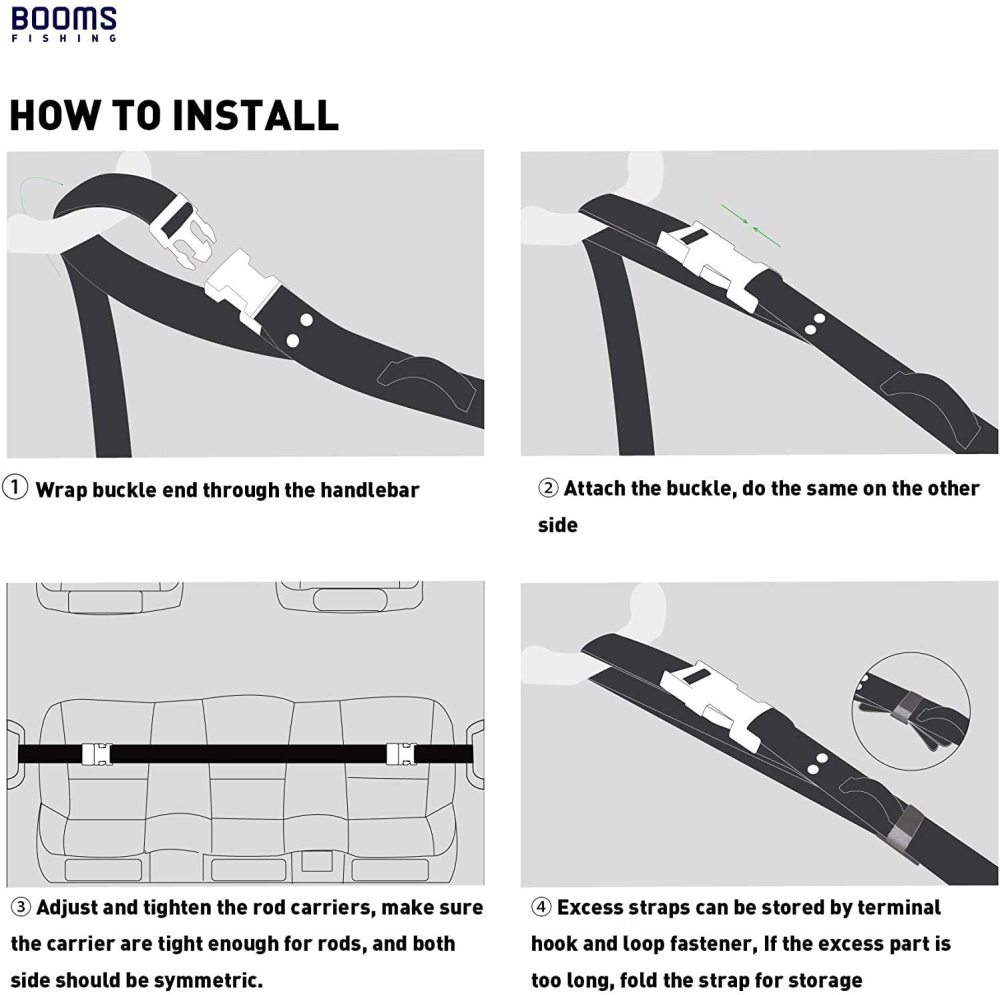 BOOMS
FISHING

HOW TO INSTALL

① Wrap buckle end through the handlebar

② Attach the buckle, do the same on the other side

③ Adjust and tighten the rod carriers, make sure the carrier are tight enough for rods, and both side should be symmetric.

④ Excess straps can be stored by terminal hook and loop fastener, If the excess part is too long, fold the strap for storage