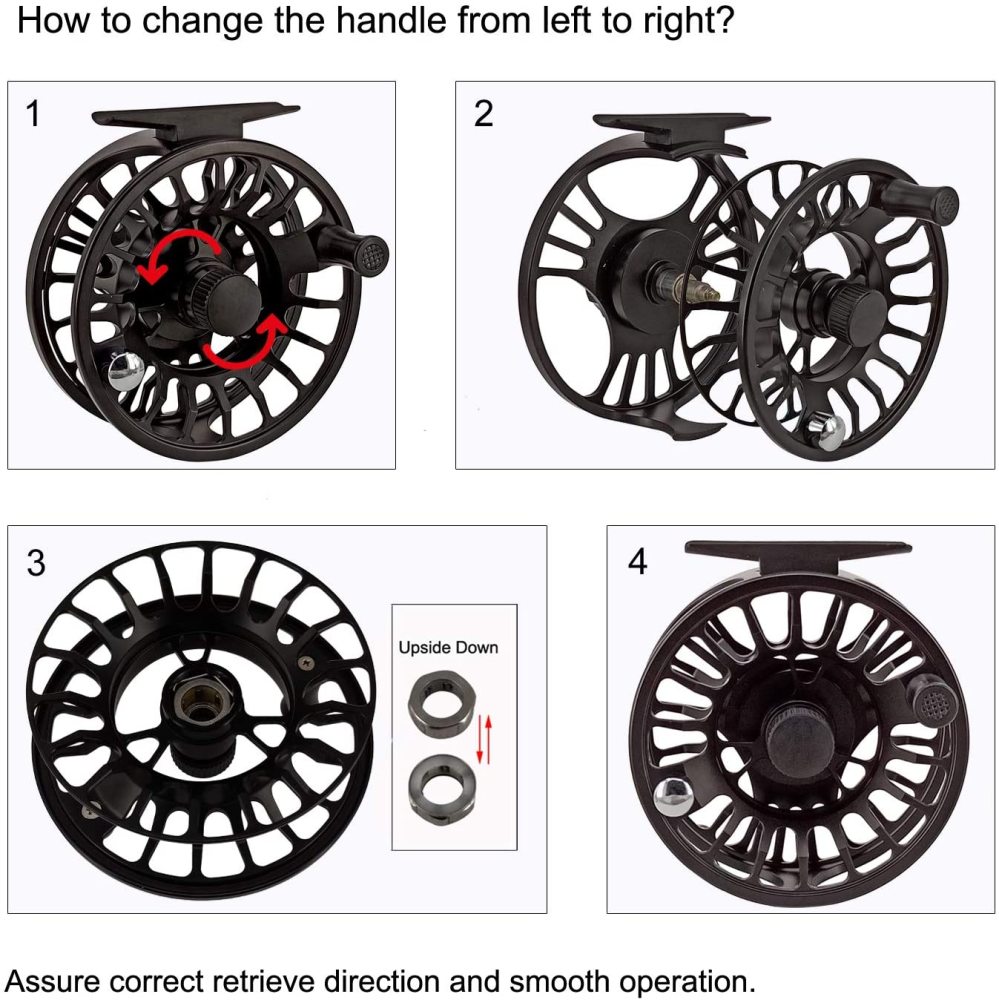 How to change the handle from left to right?

1

2

3

Upside Down

4

Assure correct retrieve direction and smooth operation.