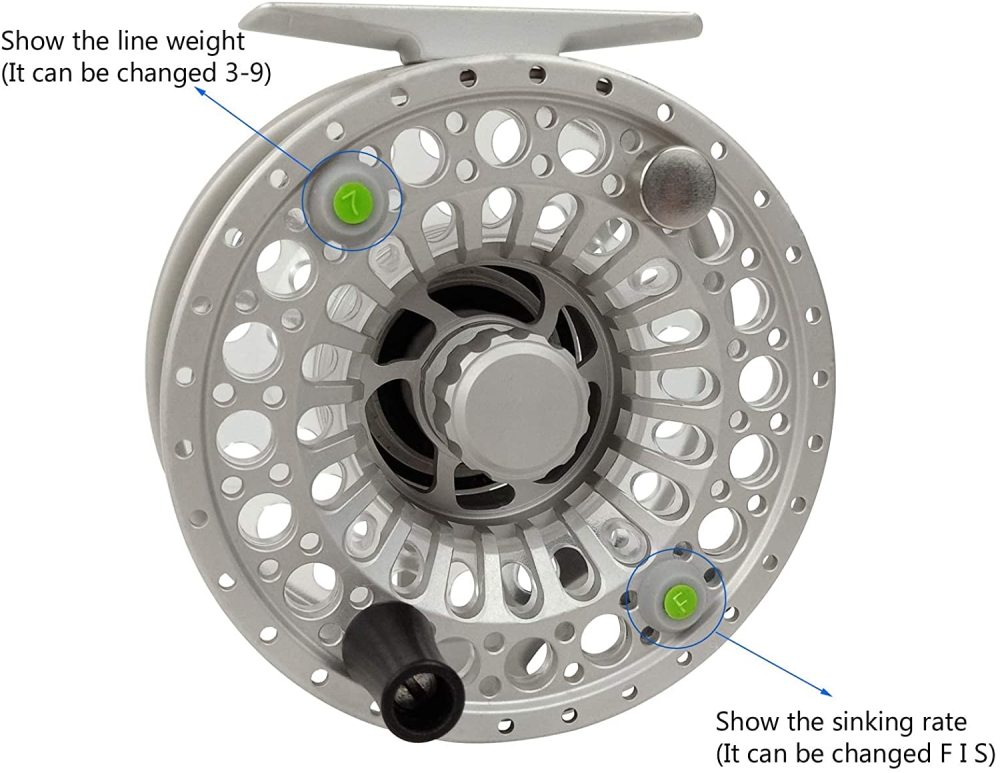 Show the line weight
(It can be changed 3-9)

7

F

Show the sinking rate
(It can be changed F I S)