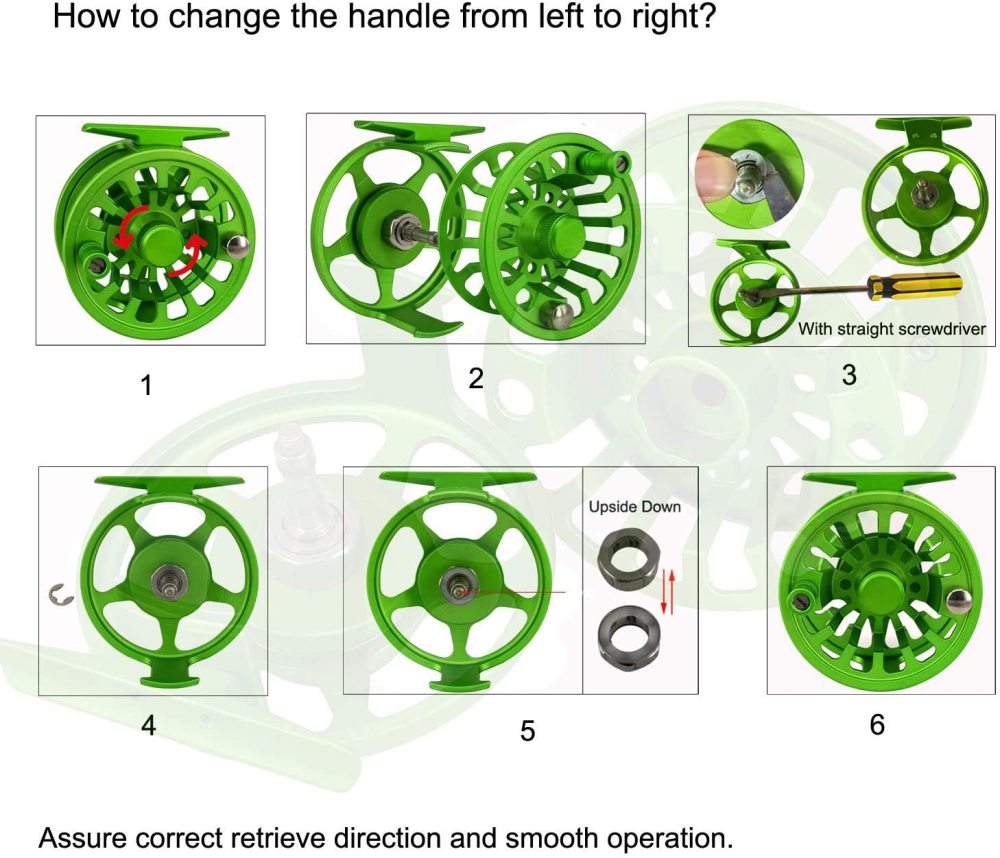 How to change the handle from left to right?

With straight screwdriver

1

2

3

Upside Down

4

5

6

Assure correct retrieve direction and smooth operation.