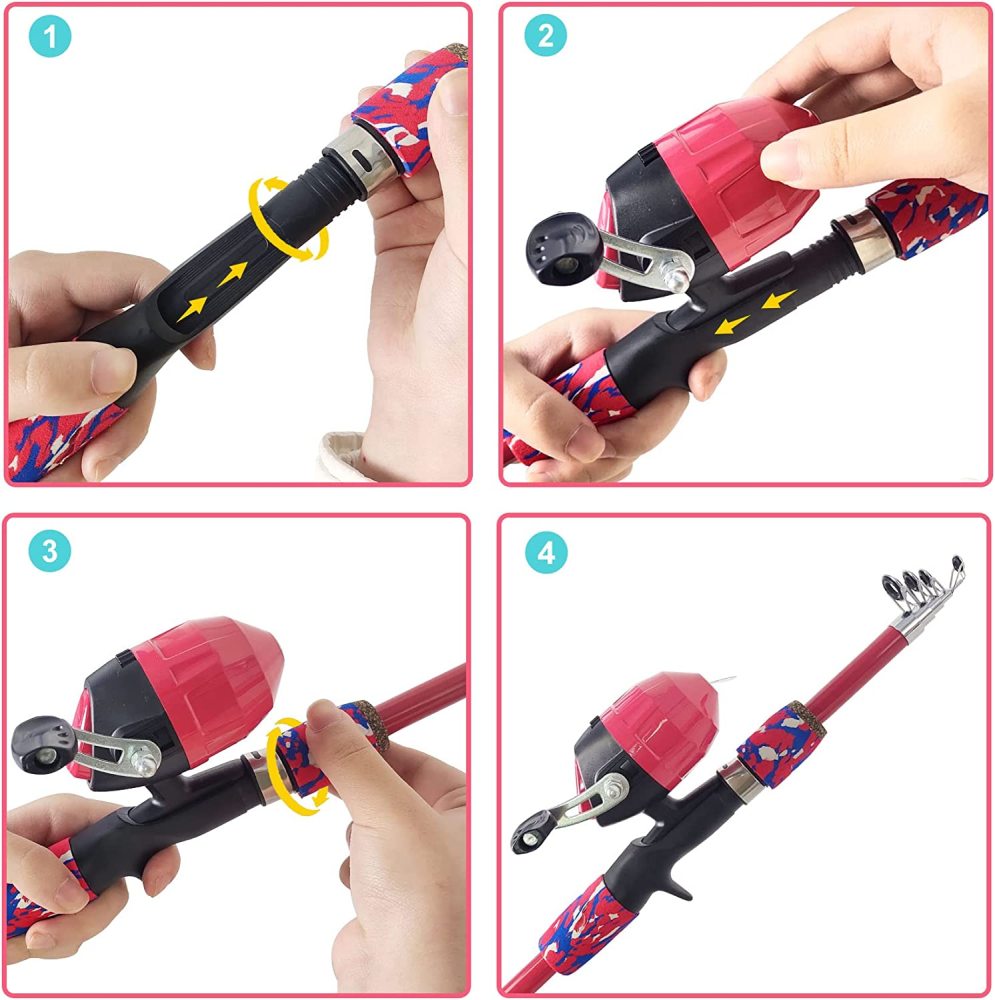 1

2

3

4