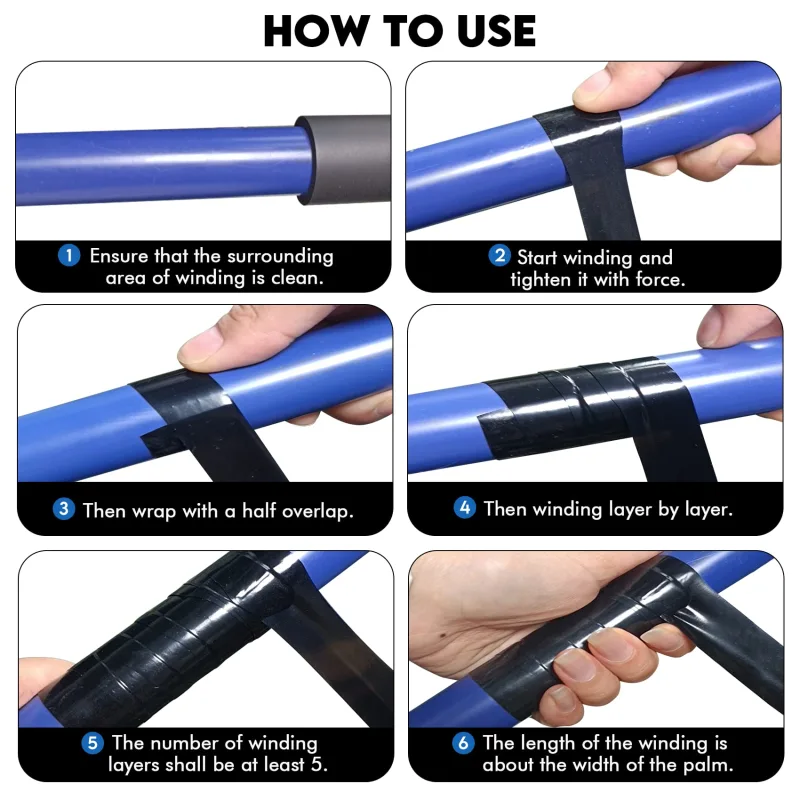 HOW TO USE

1 Ensure that the surrounding area of winding is clean.

2 Start winding and tighten it with force.

3 Then wrap with a half overlap.

4 Then winding layer by layer.

5 The number of winding layers shall be at least 5.

6 The length of the winding is about the width of the palm.