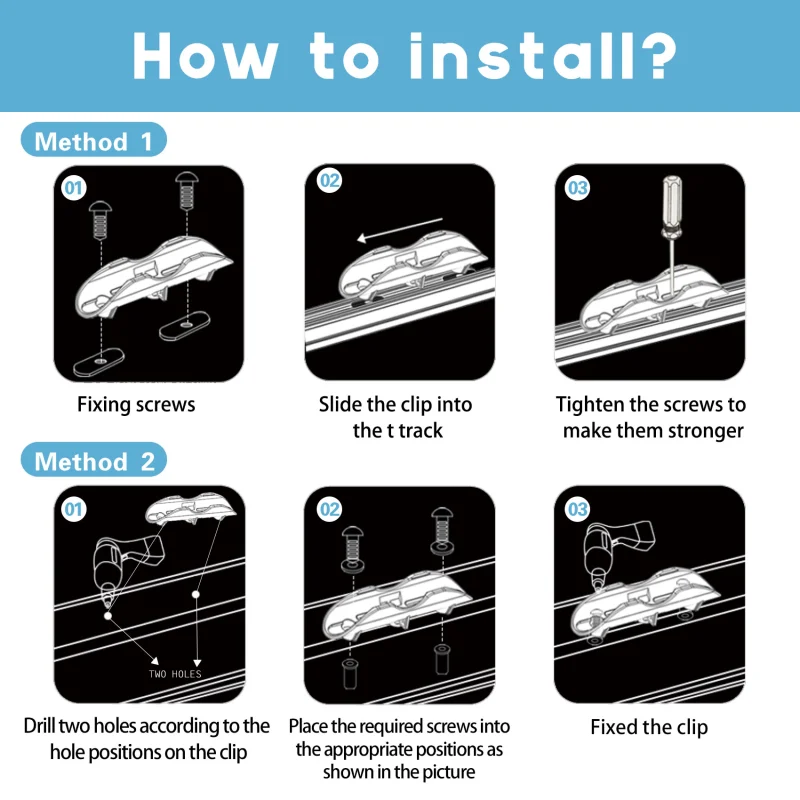 How to install?

Method 1

01

Fixing screws

02

Slide the clip into the t track

03

Tighten the screws to make them stronger

Method 2

01

TWO HOLES

Drill two holes according to the hole positions on the clip

02

Place the required screws into the appropriate positions as shown in the picture

03

Fixed the clip