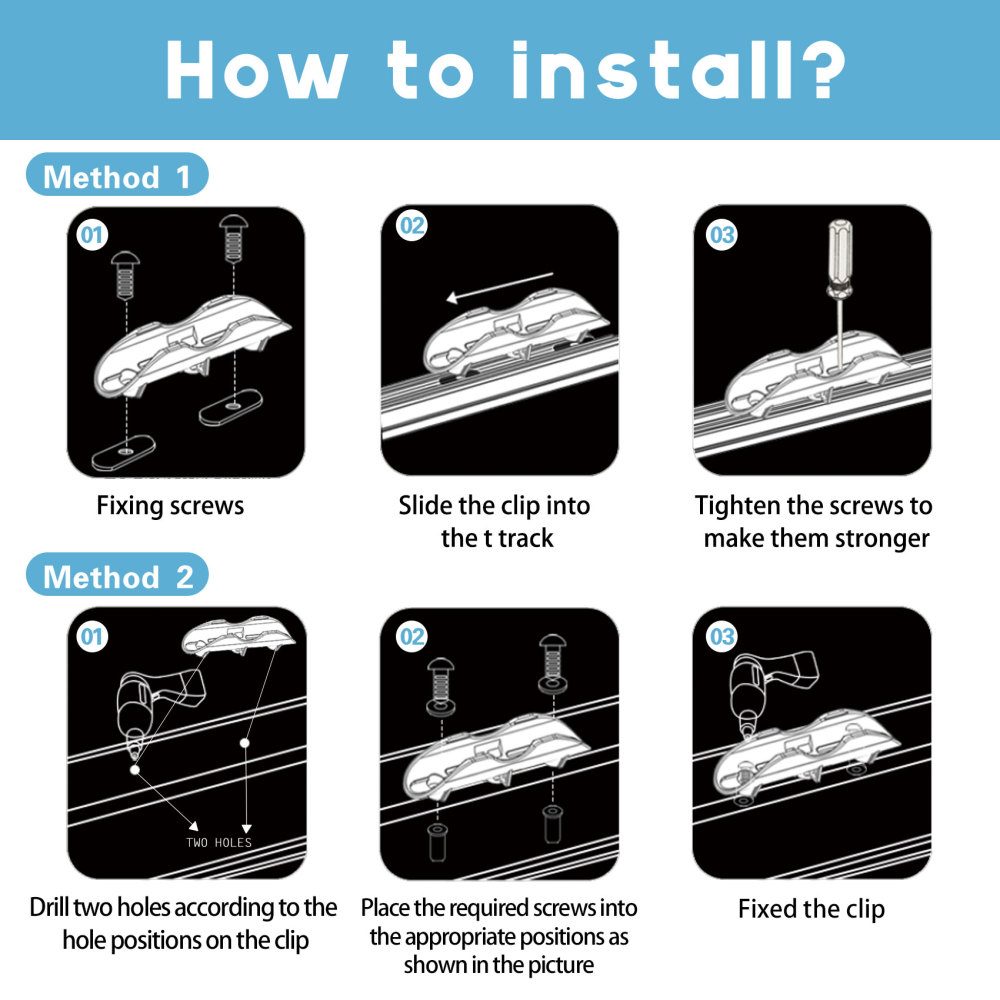 How to install?

Method 1

01

Fixing screws

02

Slide the clip into the t track

03

Tighten the screws to make them stronger

Method 2

01

TWO HOLES

Drill two holes according to the hole positions on the clip

02

Place the required screws into the appropriate positions as shown in the picture

03

Fixed the clip