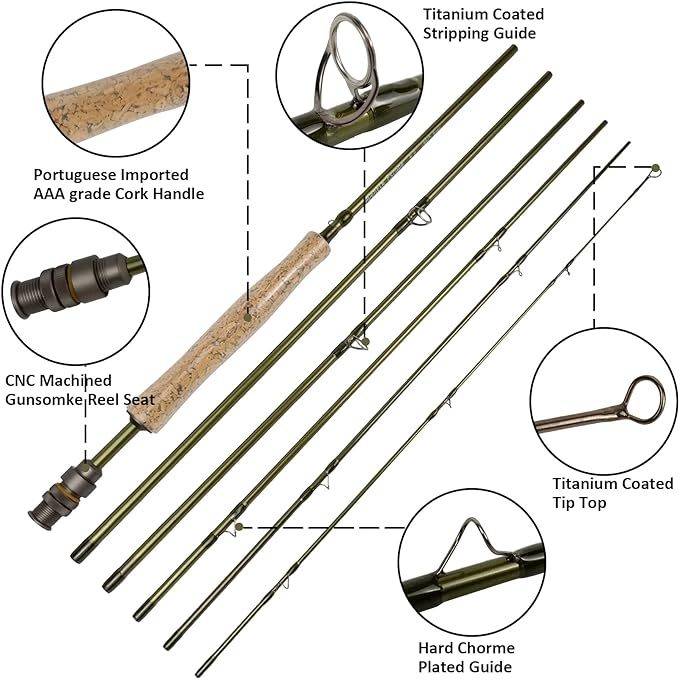 Titanium Coated Stripping Guide

Portuguese Imported AAA grade Cork Handle

CNC Machined Gunsomke Reel Seat

Titanium Coated Tip Top

Hard Chorme Plated Guide