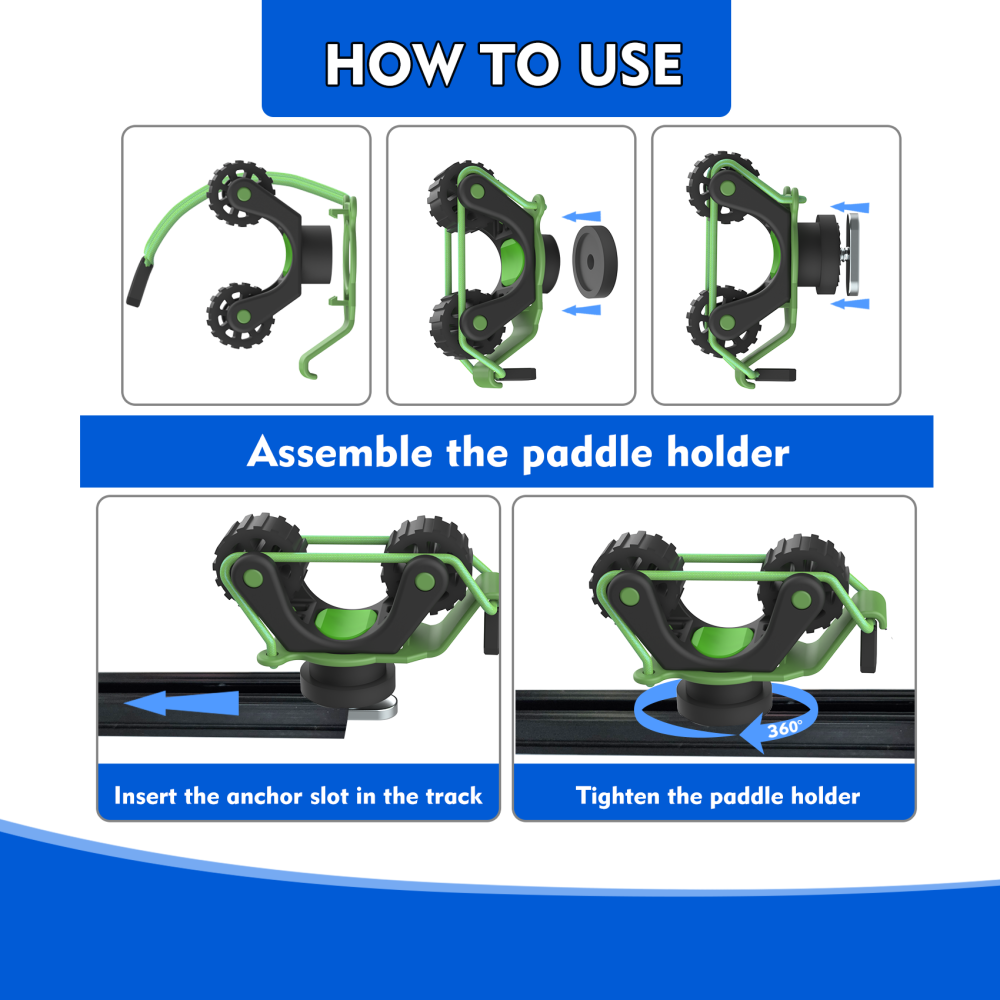 HOW TO USE

Assemble the paddle holder

Insert the anchor slot in the track

360°

Tighten the paddle holder