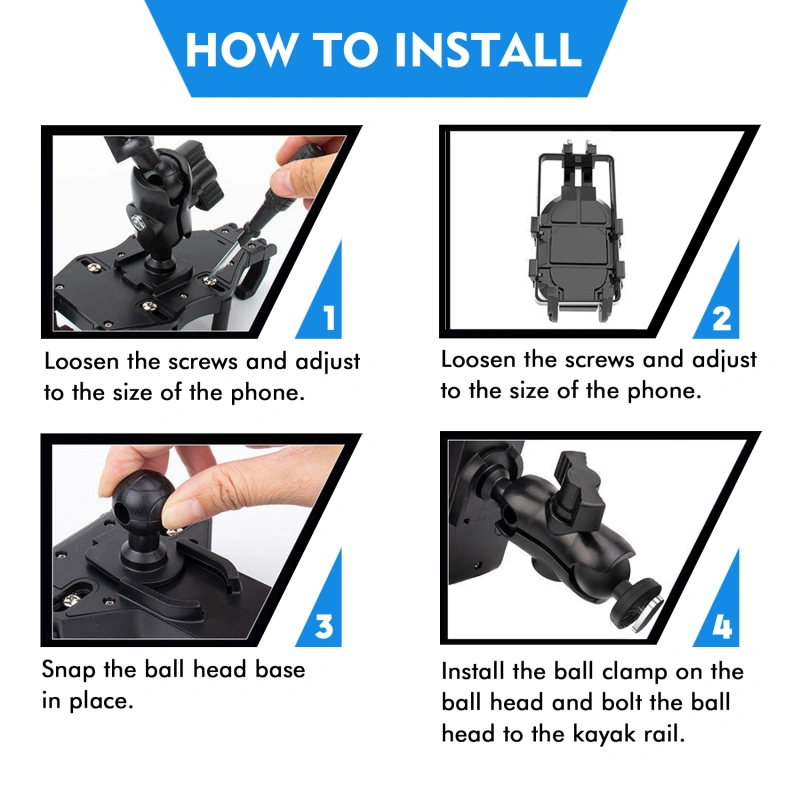 HOW TO INSTALL

1

Loosen the screws and adjust to the size of the phone.

2

Loosen the screws and adjust to the size of the phone.

3

Snap the ball head base in place.

4

Install the ball clamp on the ball head and bolt the ball head to the kayak rail.