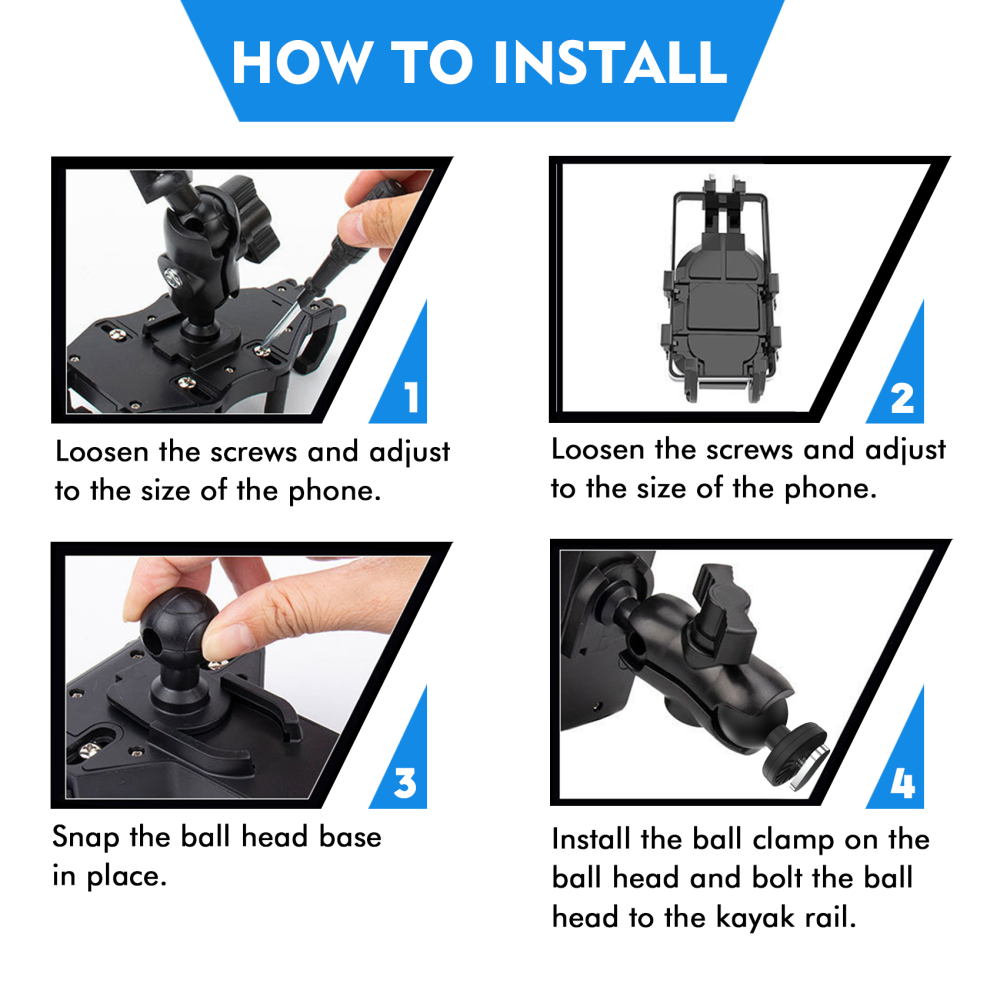 HOW TO INSTALL

1

Loosen the screws and adjust to the size of the phone.

2

Loosen the screws and adjust to the size of the phone.

3

Snap the ball head base in place.

4

Install the ball clamp on the ball head and bolt the ball head to the kayak rail.