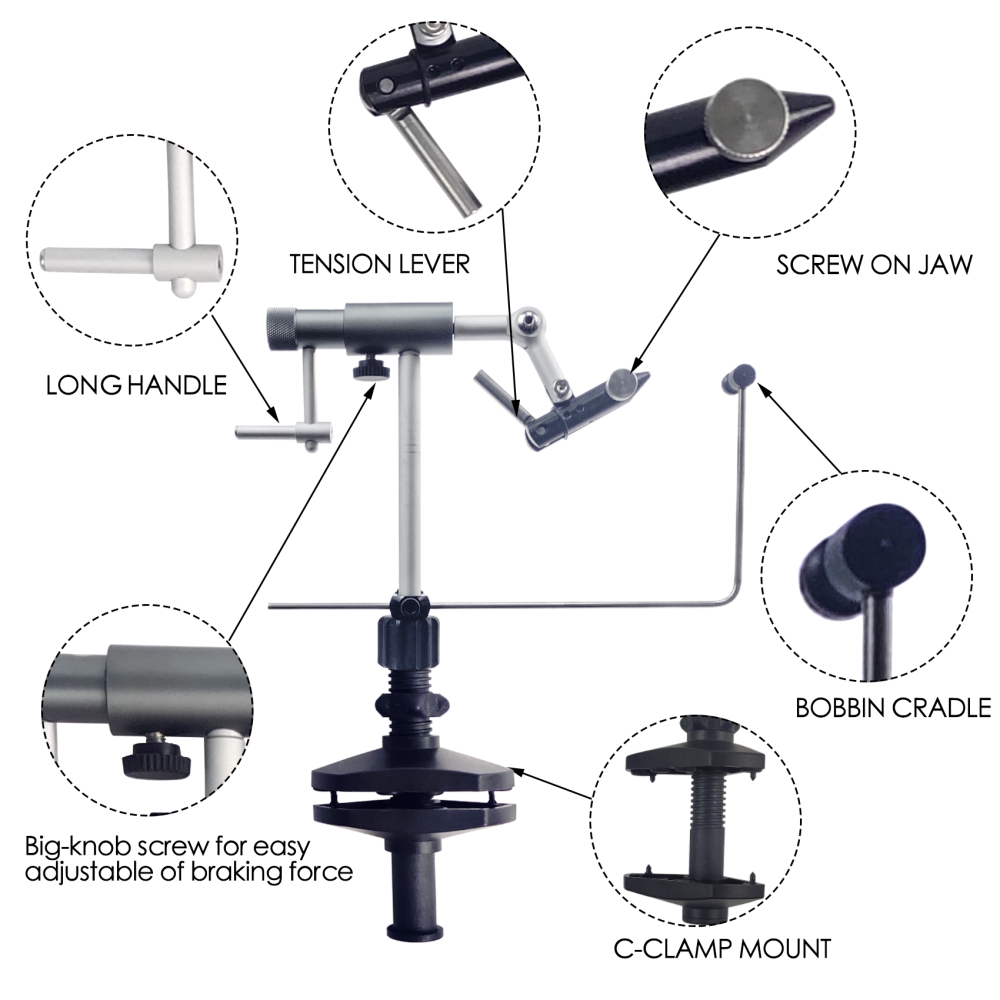 TENSION LEVER

SCREW ON JAW

LONG HANDLE

BOBBIN CRADLE

Big-knob screw for easy adjustable of braking force

C-CLAMP MOUNT