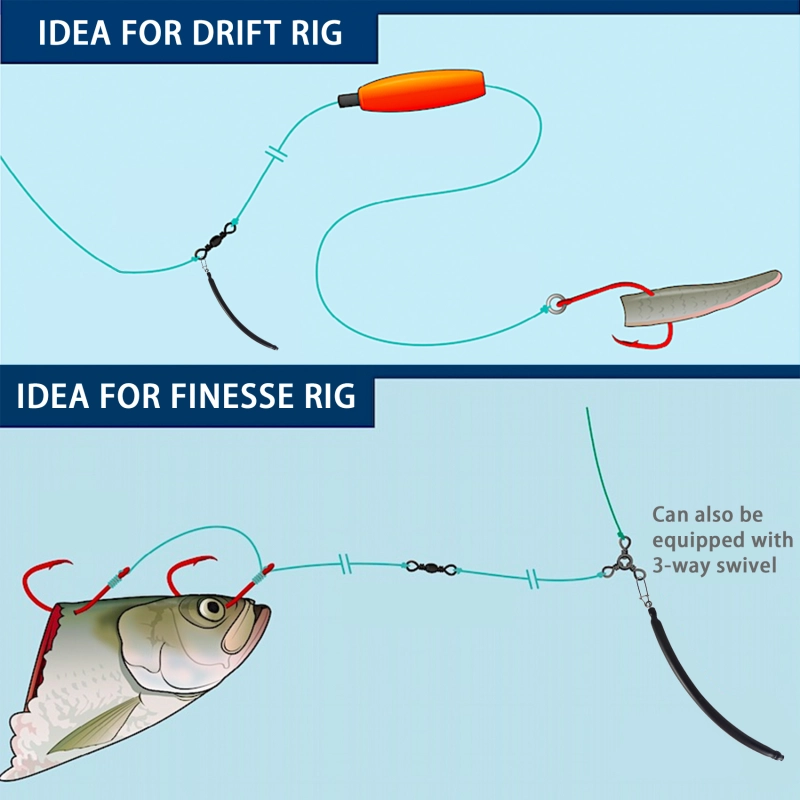 IDEA FOR DRIFT RIG

IDEA FOR FINESSE RIG

Can also be equipped with 3-way swivel