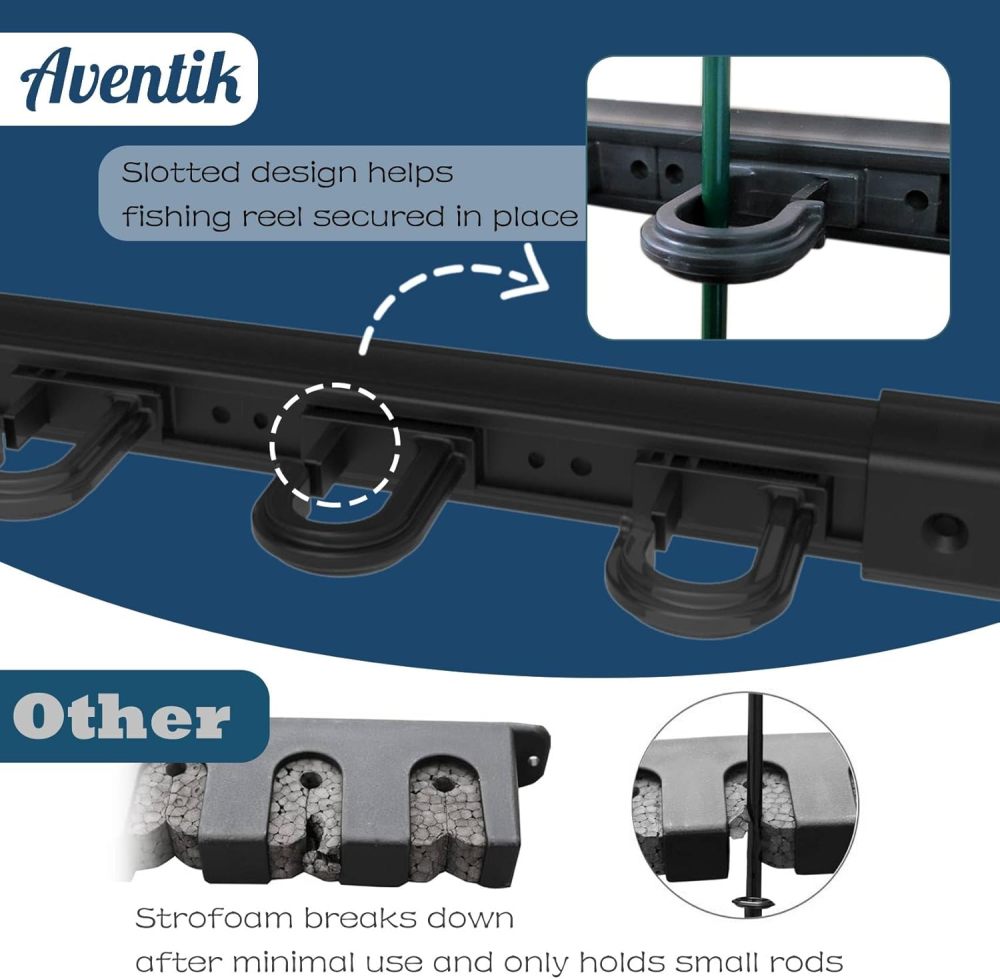 Aventik

Slotted design helps fishing reel secured in place

Other

Strofoam breaks down after minimal use and only holds small rods