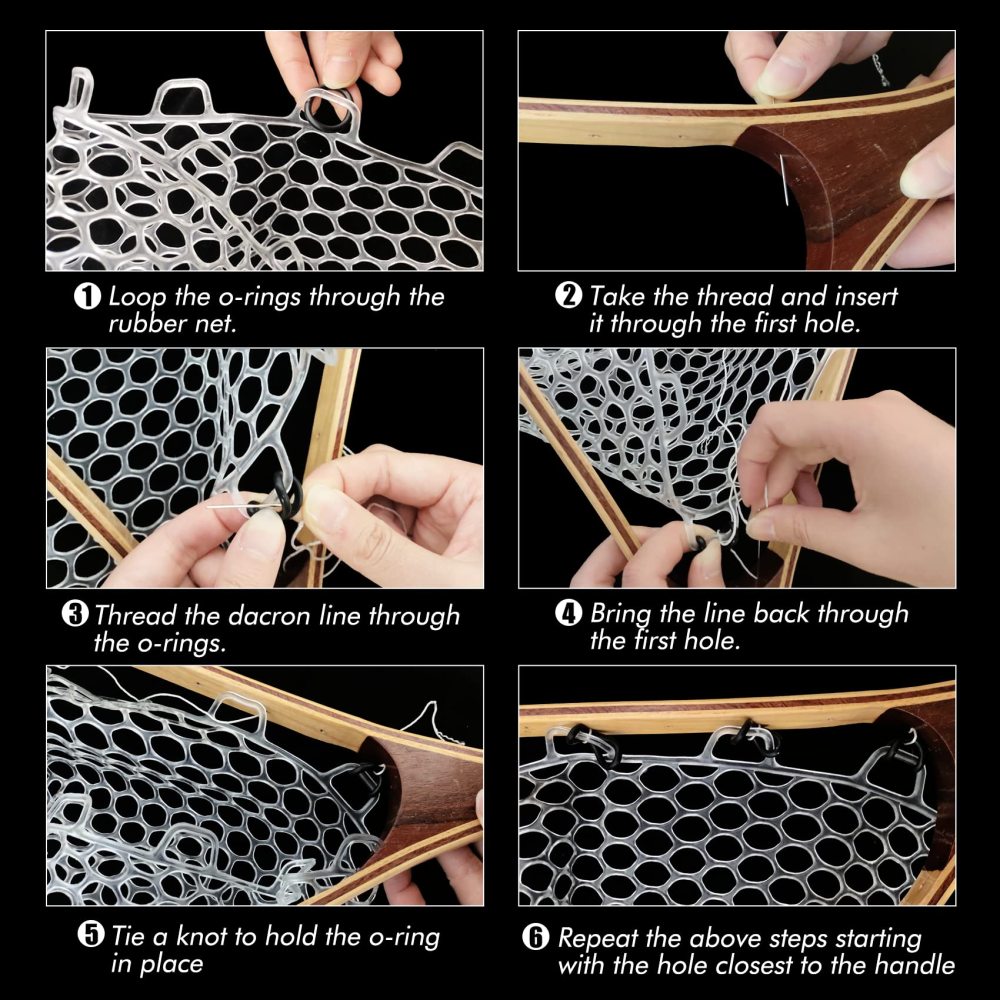 ❶ Loop the o-rings through the rubber net.

❷ Take the thread and insert it through the first hole.

❸ Thread the dacron line through the o-rings.

❹ Bring the line back through the first hole.

❺ Tie a knot to hold the o-ring in place

❻ Repeat the above steps starting with the hole closest to the handle