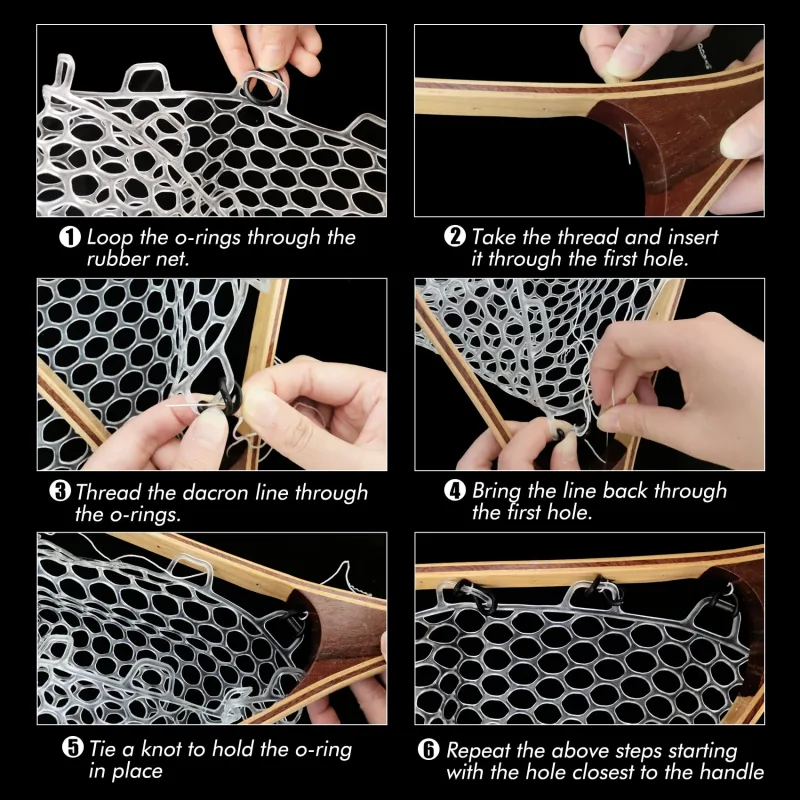 ❶ Loop the o-rings through the rubber net.

❷ Take the thread and insert it through the first hole.

❸ Thread the dacron line through the o-rings.

❹ Bring the line back through the first hole.

❺ Tie a knot to hold the o-ring in place

❻ Repeat the above steps starting with the hole closest to the handle