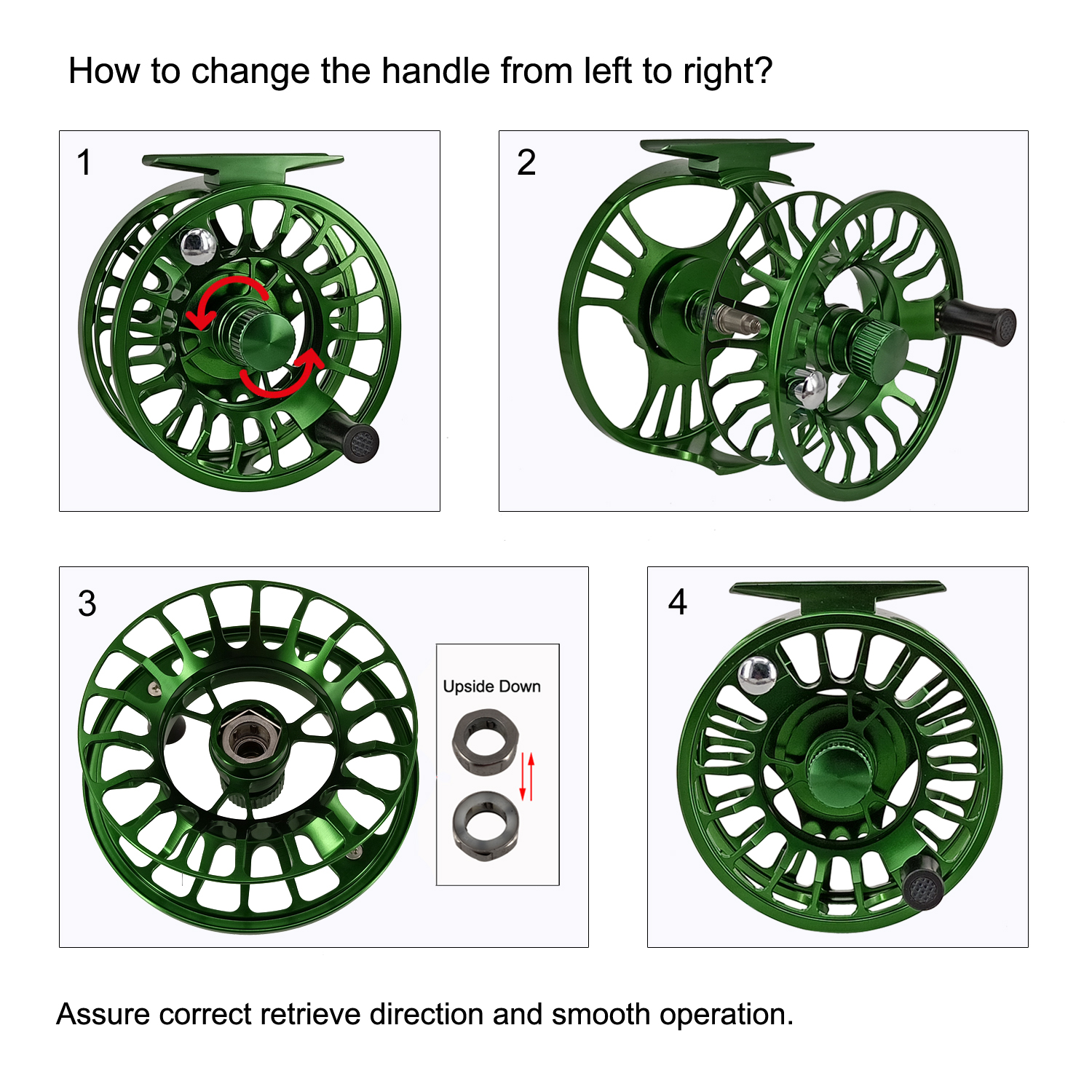 How to change the handle from left to right?

1

2

3

Upside Down

4

Assure correct retrieve direction and smooth operation.