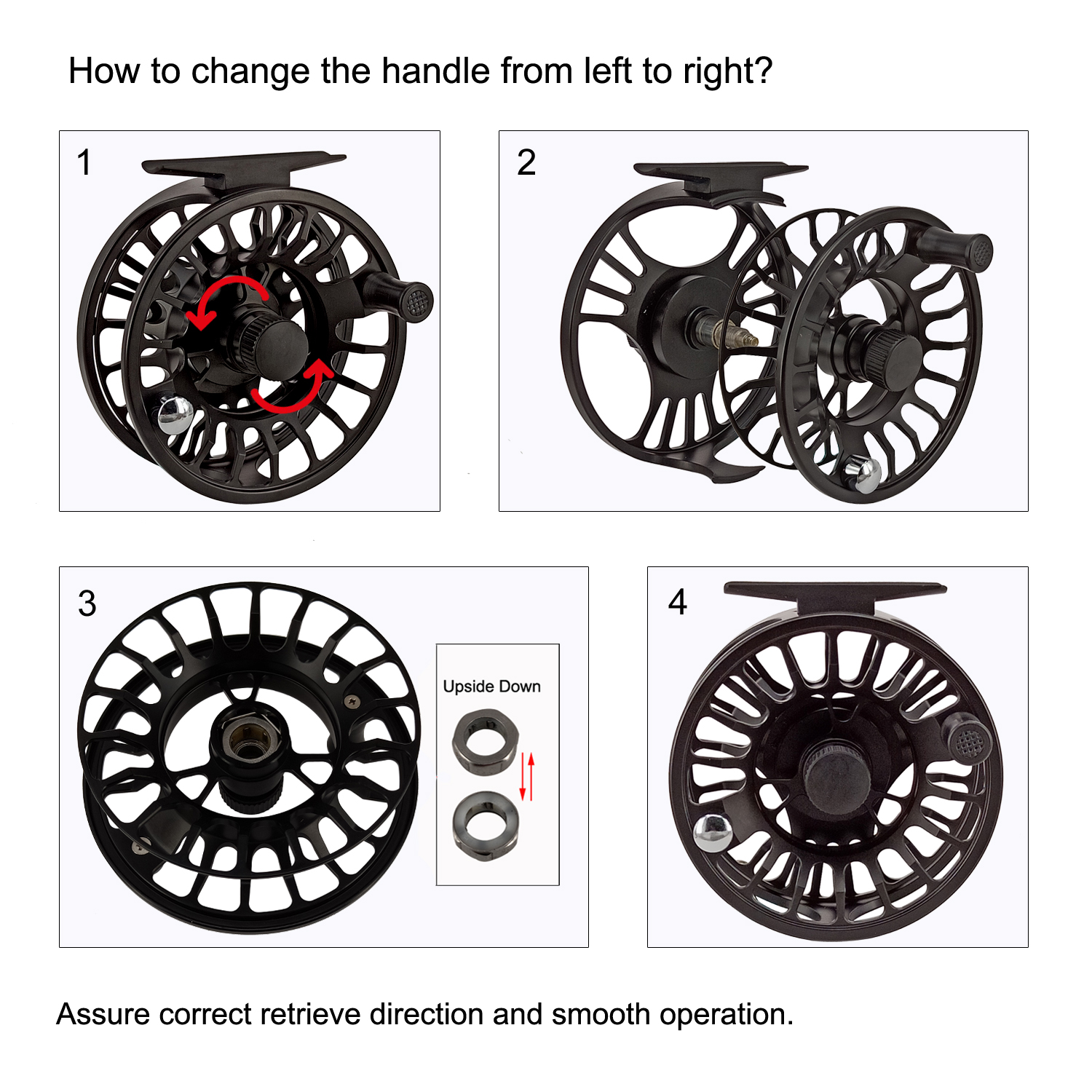 How to change the handle from left to right?

1

2

3

Upside Down

4

Assure correct retrieve direction and smooth operation.