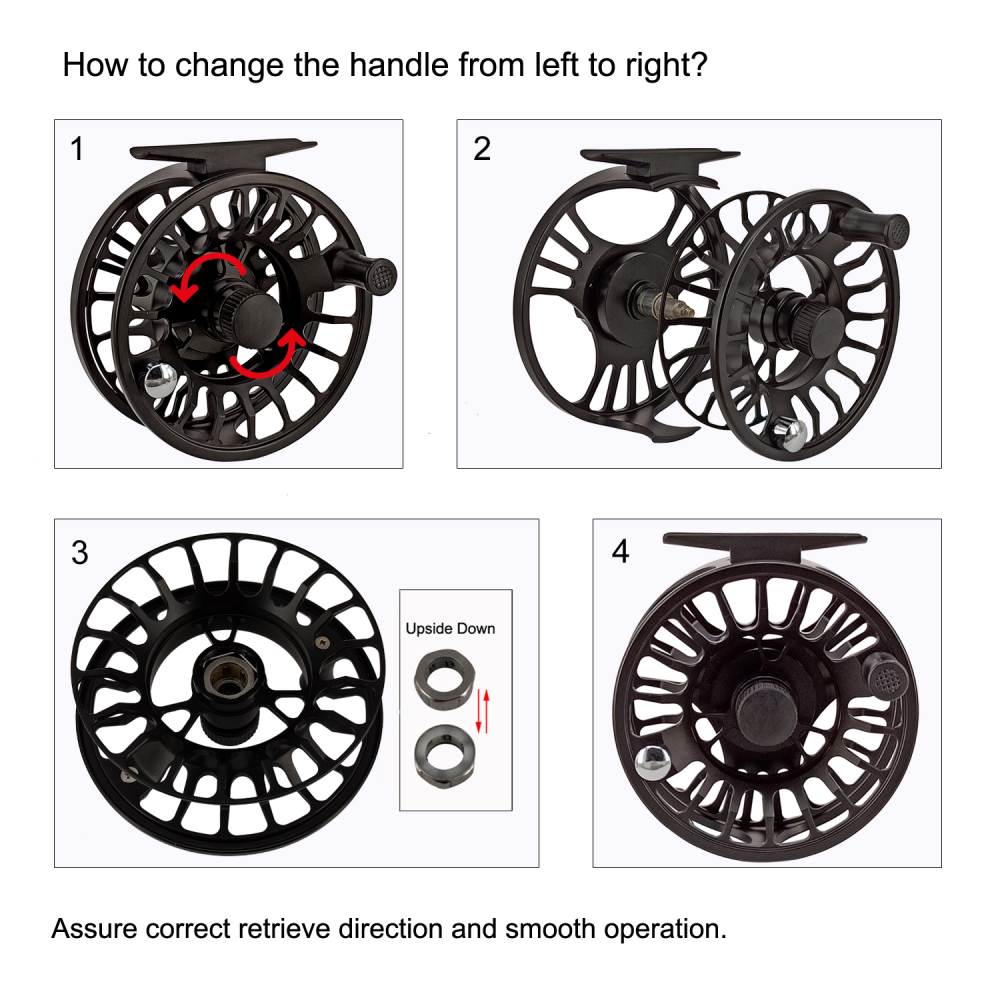 How to change the handle from left to right?

1

2

3

Upside Down

4

Assure correct retrieve direction and smooth operation.