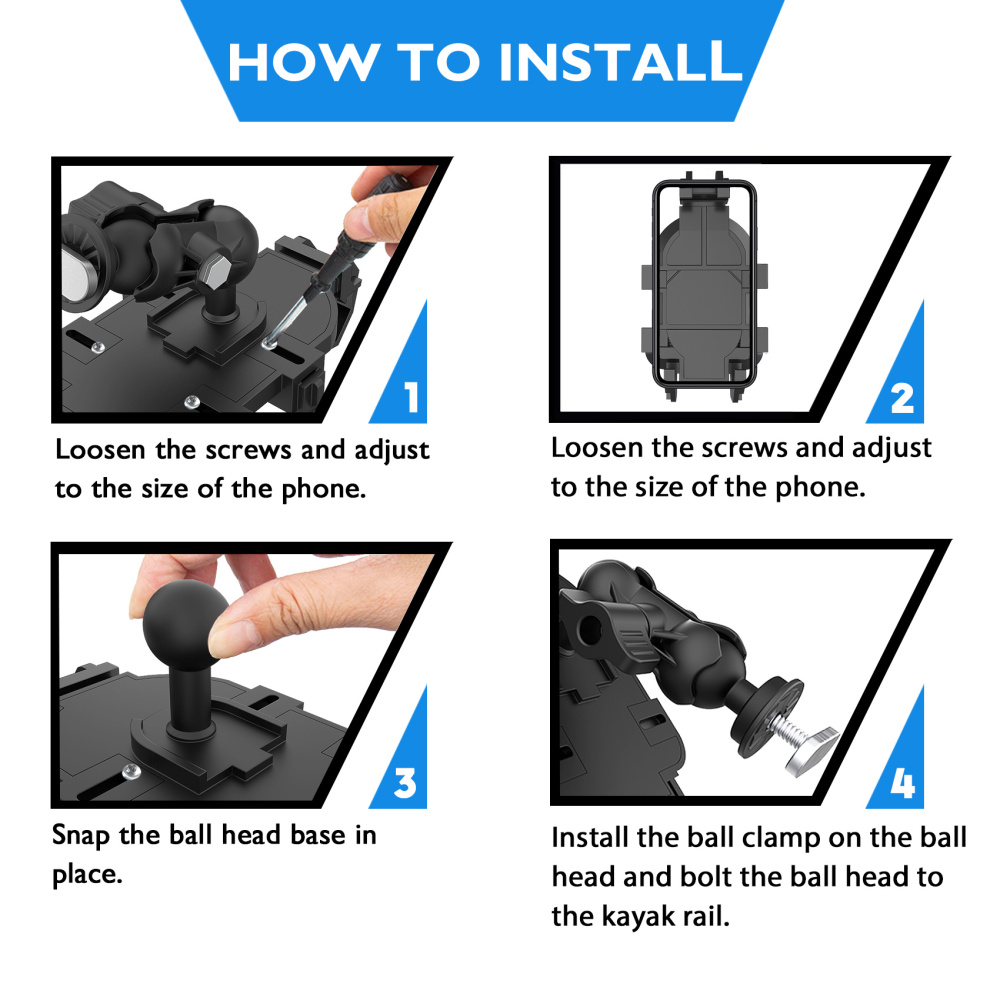 HOW TO INSTALL

1

Loosen the screws and adjust to the size of the phone.

2

Loosen the screws and adjust to the size of the phone.

3

Snap the ball head base in place.

4

Install the ball clamp on the ball head and bolt the ball head to the kayak rail.