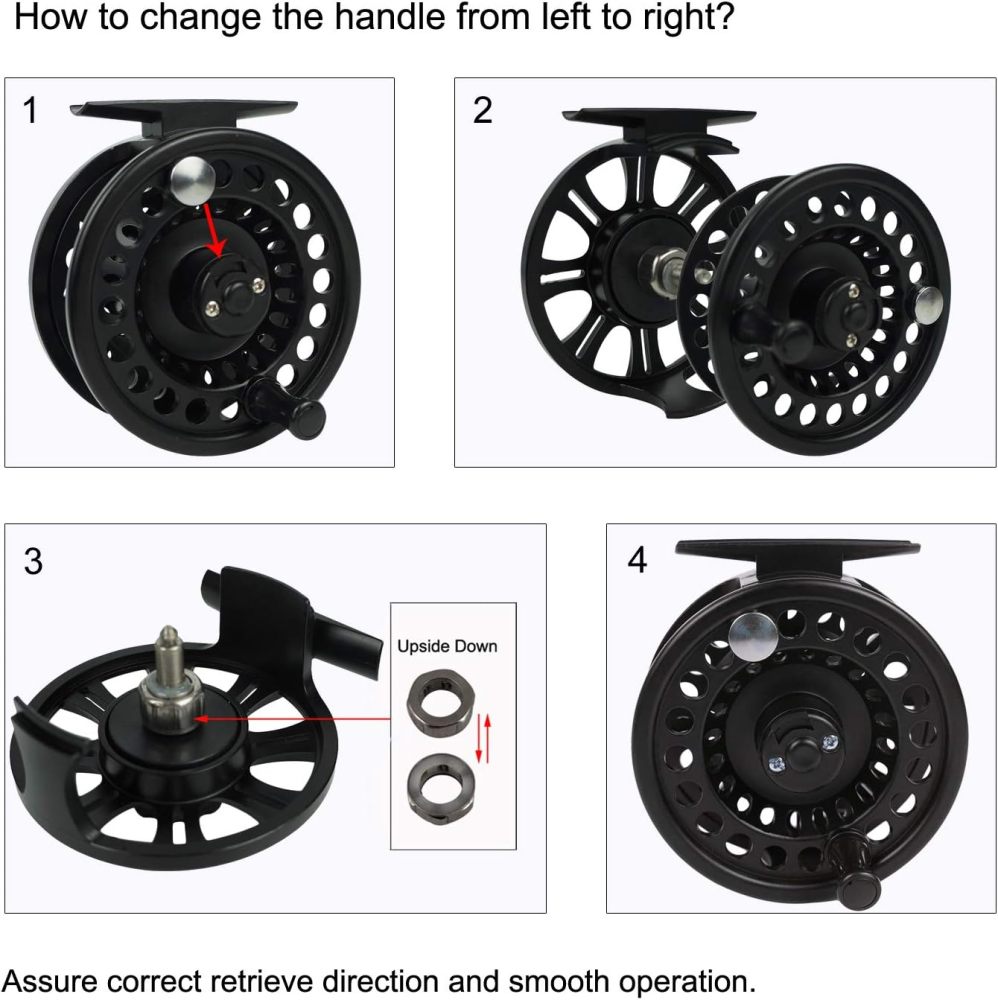 How to change the handle from left to right?

1

2

3

Upside Down

4

Assure correct retrieve direction and smooth operation.