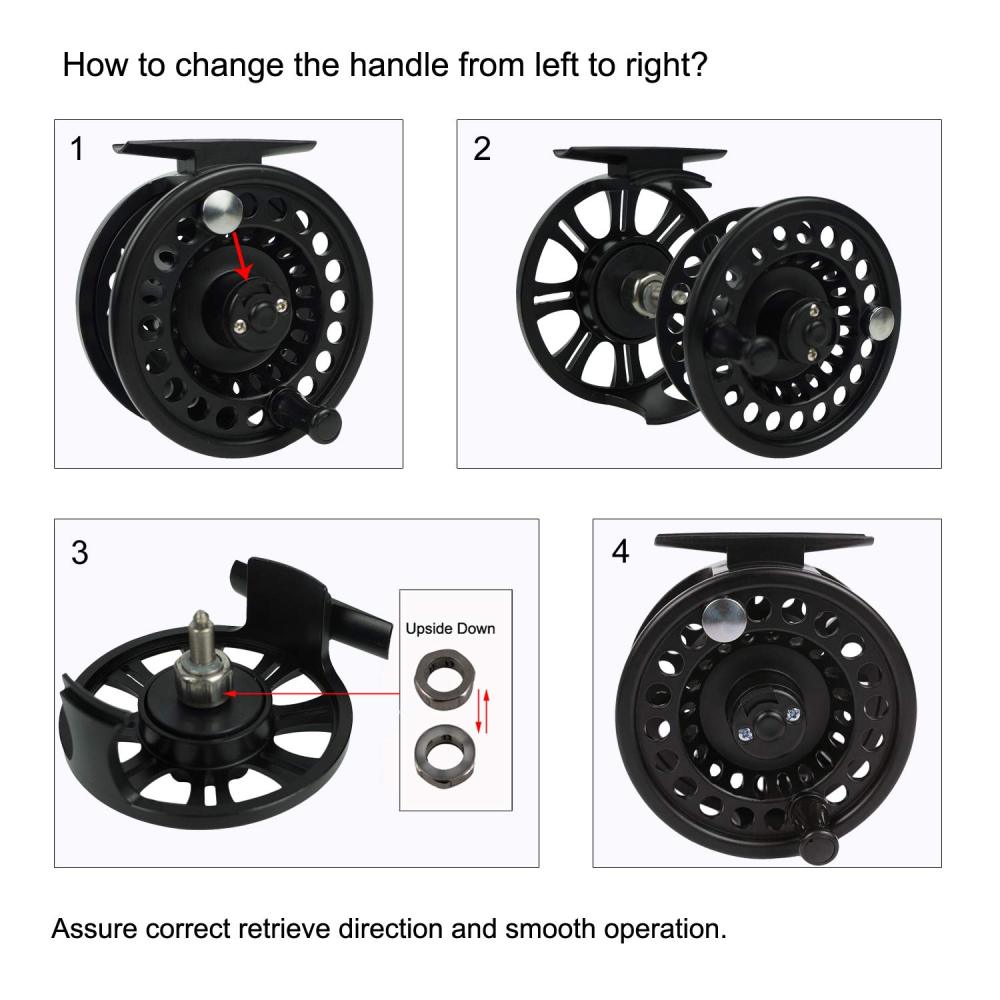 How to change the handle from left to right?

1

2

3

Upside Down

4

Assure correct retrieve direction and smooth operation.