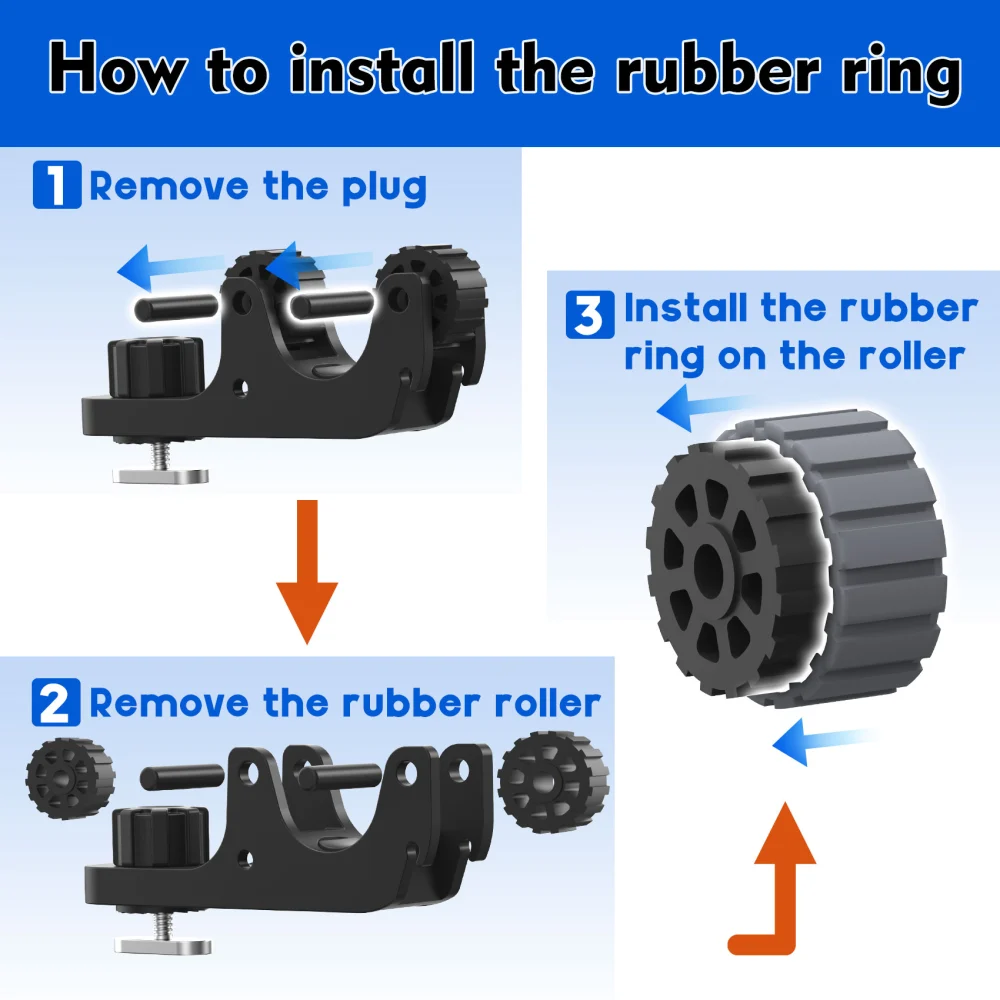 How to install the rubber ring

1 Remove the plug

2 Remove the rubber roller

3 Install the rubber ring on the roller