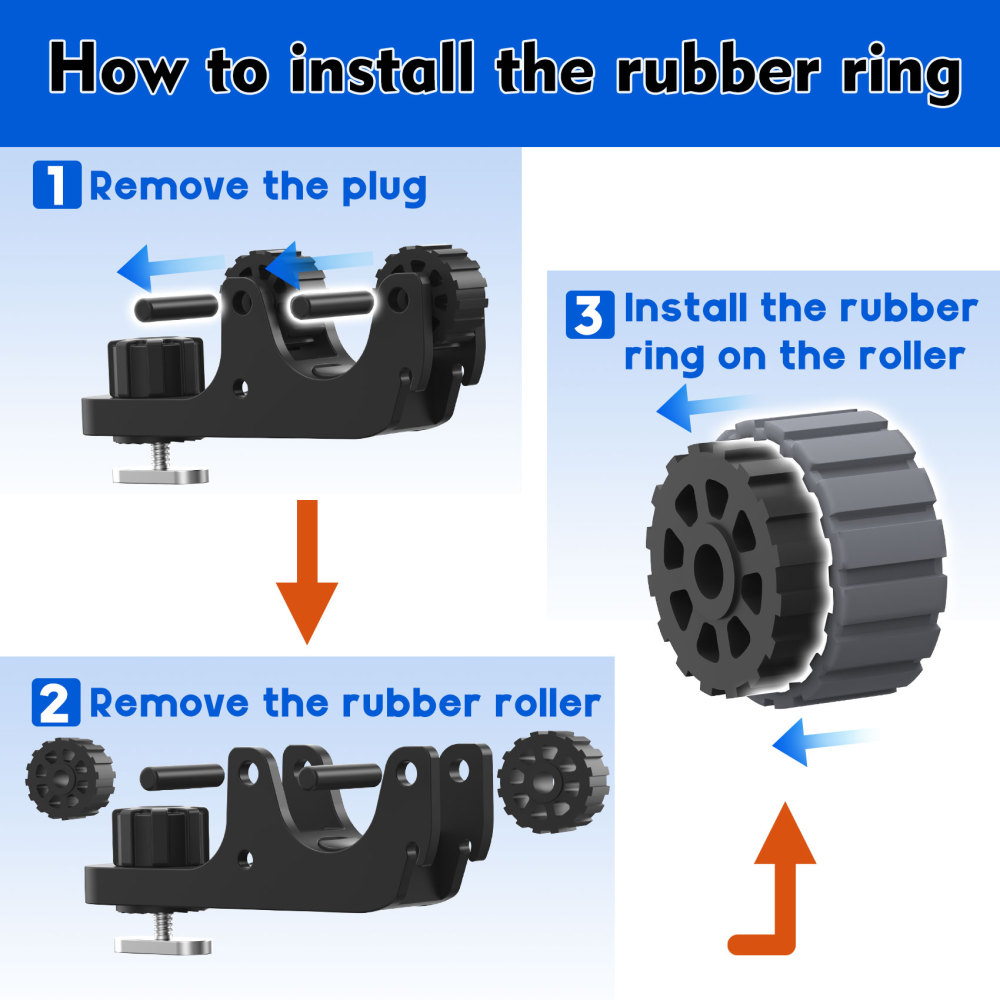 How to install the rubber ring

1 Remove the plug

2 Remove the rubber roller

3 Install the rubber ring on the roller