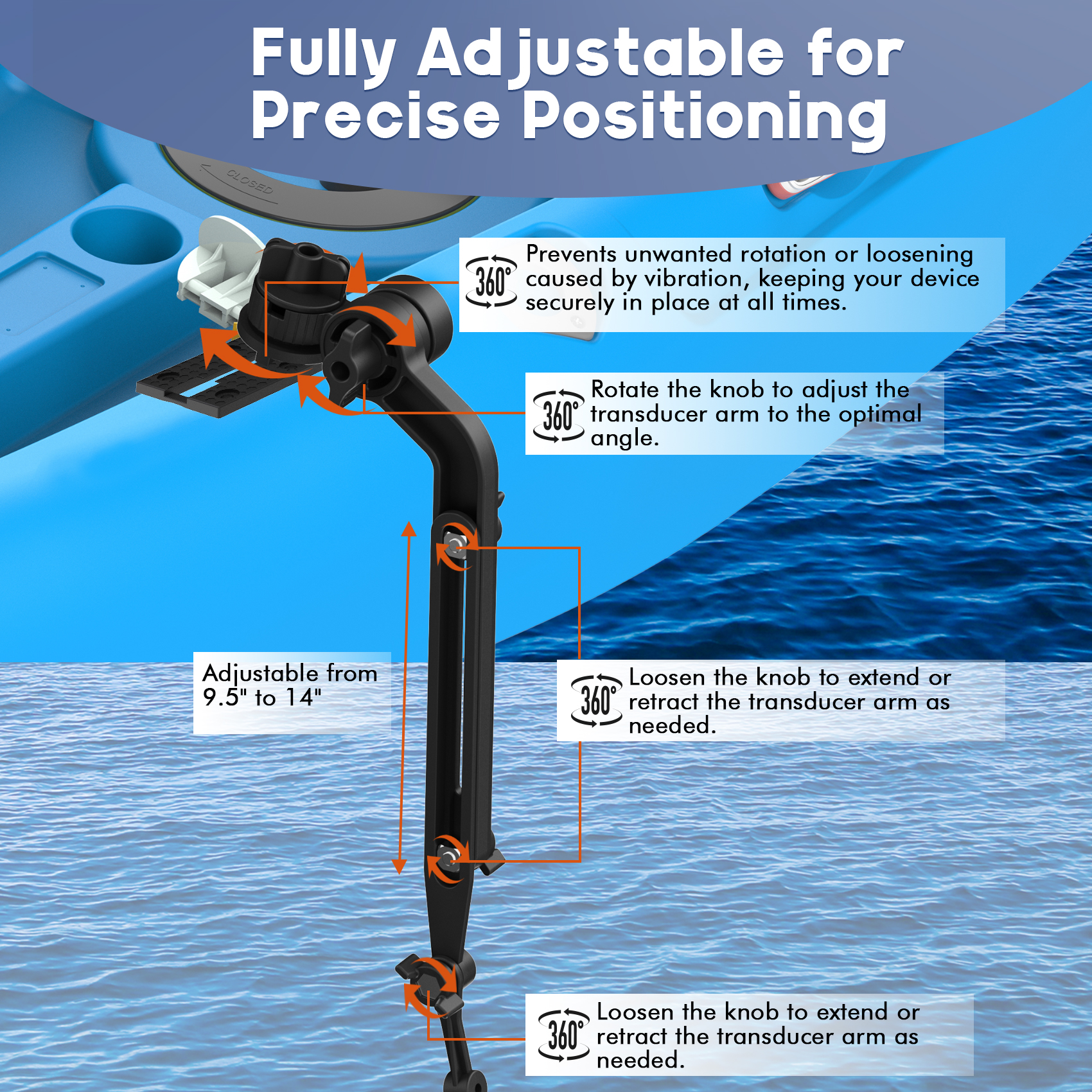 Fully Adjustable for Precise Positioning

CLOSED

360°
Prevents unwanted rotation or loosening caused by vibration, keeping your device securely in place at all times.

360°
Rotate the knob to adjust the transducer arm to the optimal angle.

Adjustable from 9.5" to 14"

360°
Loosen the knob to extend or retract the transducer arm as needed.

360°
Loosen the knob to extend or retract the transducer arm as needed.