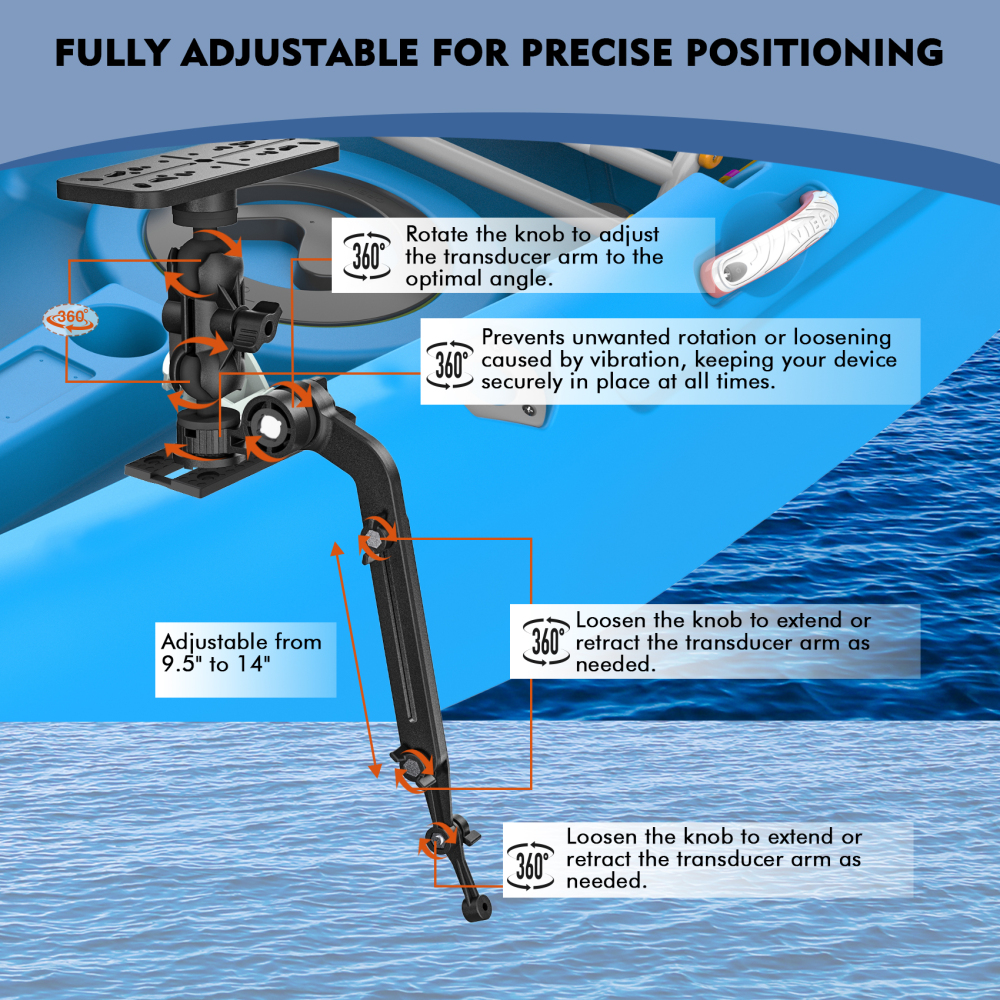 FULLY ADJUSTABLE FOR PRECISE POSITIONING

360°

360° Rotate the knob to adjust the transducer arm to the optimal angle.

360° Prevents unwanted rotation or loosening caused by vibration, keeping your device securely in place at all times.

Adjustable from 9.5" to 14"

360° Loosen the knob to extend or retract the transducer arm as needed.

360° Loosen the knob to extend or retract the transducer arm as needed.