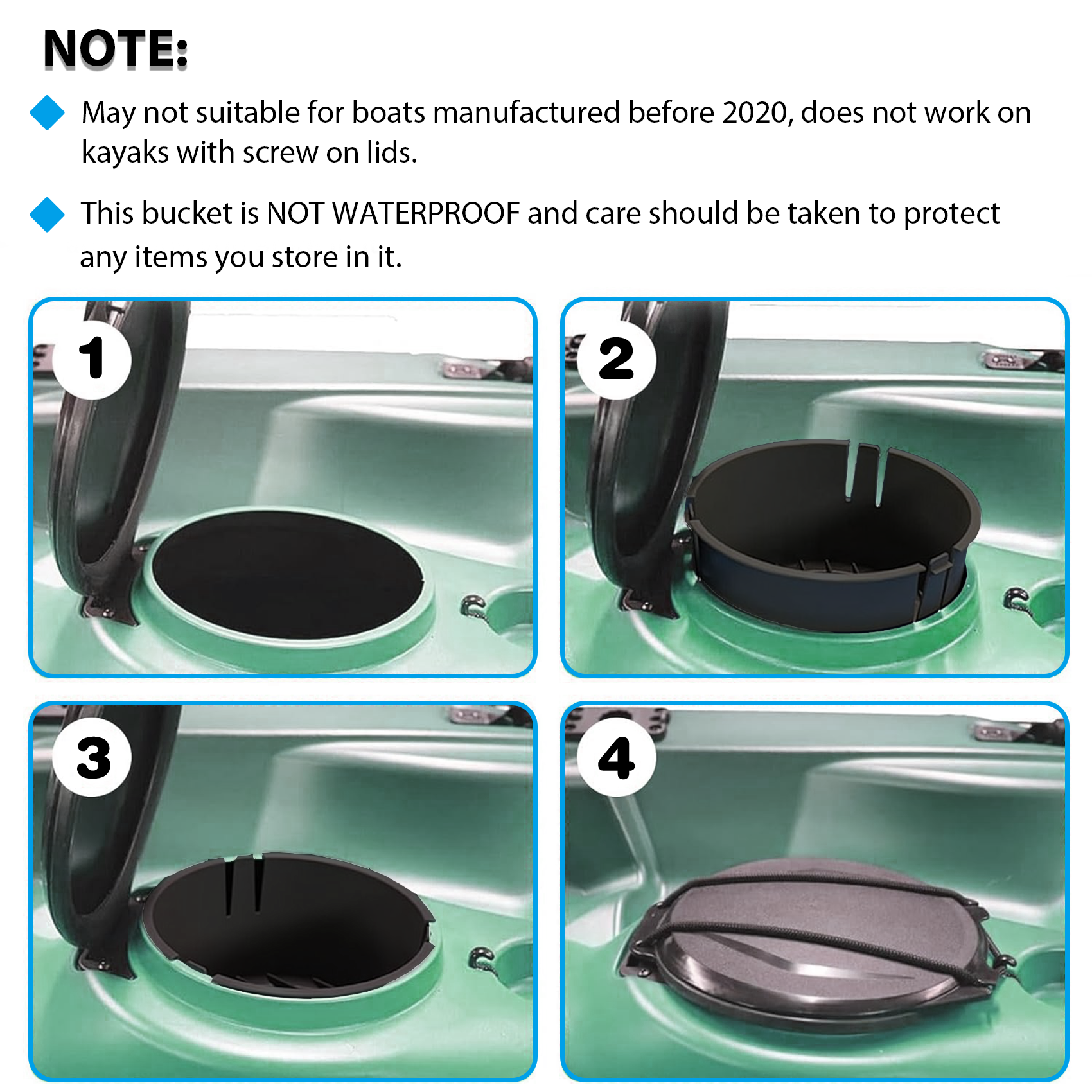 NOTE:

May not suitable for boats manufactured before 2020, does not work on kayaks with screw on lids.

This bucket is NOT WATERPROOF and care should be taken to protect any items you store in it.

1

2

3

4