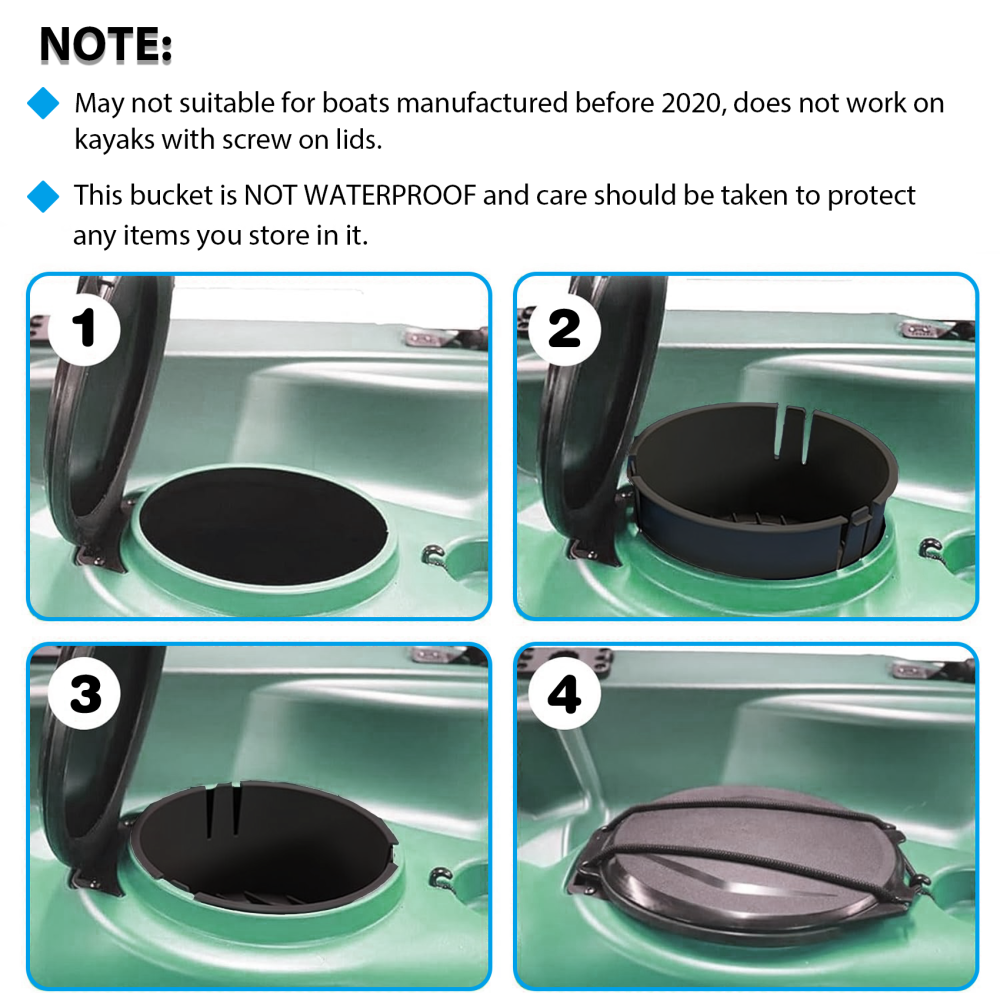 NOTE:

May not suitable for boats manufactured before 2020, does not work on kayaks with screw on lids.

This bucket is NOT WATERPROOF and care should be taken to protect any items you store in it.

1

2

3

4