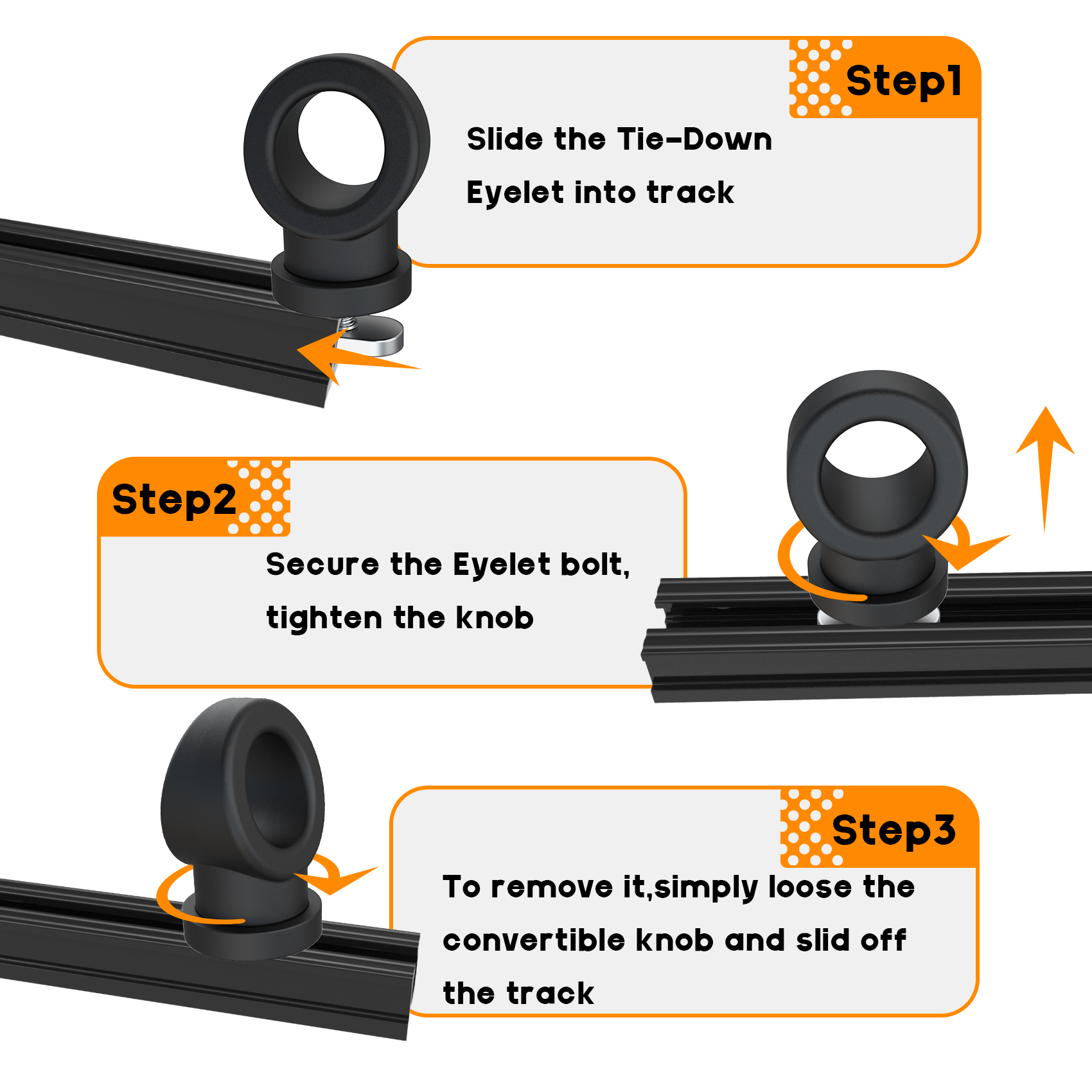 Step1

Slide the Tie-Down Eyelet into track

Step2

Secure the Eyelet bolt, tighten the knob

Step3

To remove it,simply loose the convertible knob and slid off the track