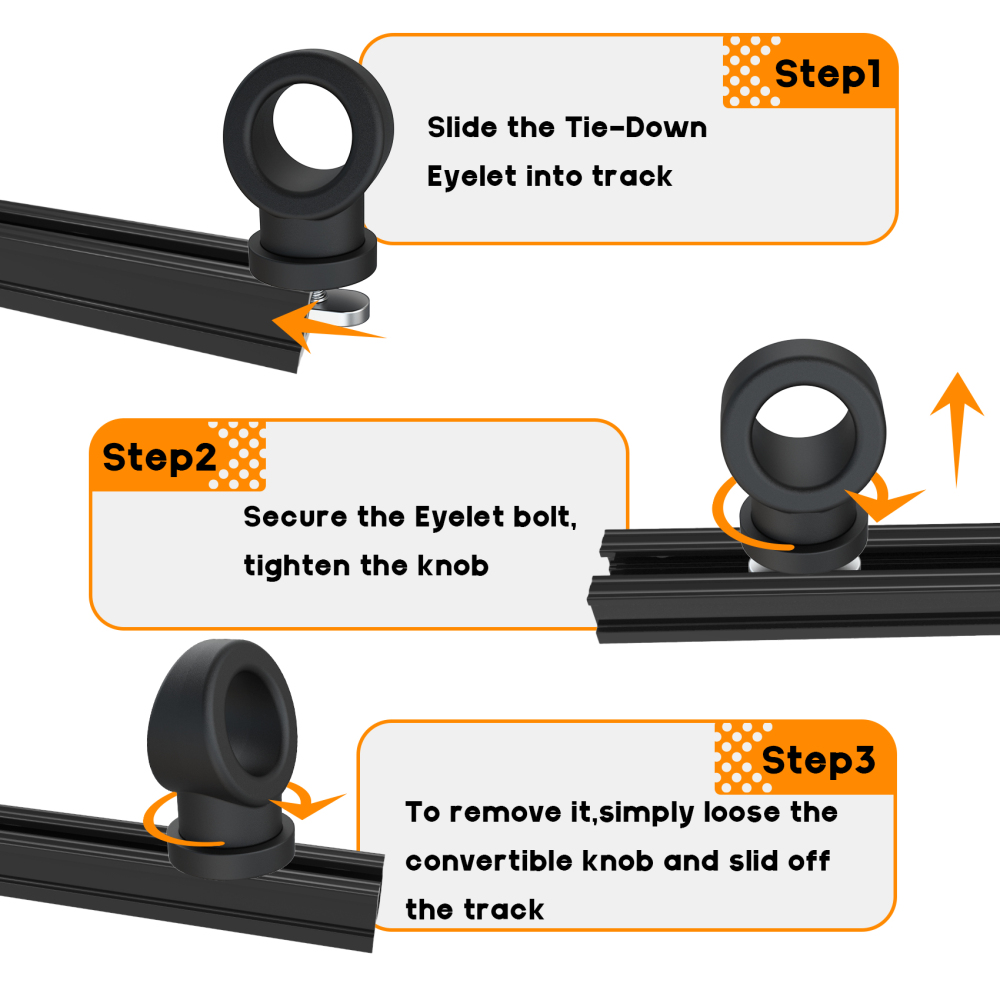 Step1

Slide the Tie-Down Eyelet into track

Step2

Secure the Eyelet bolt, tighten the knob

Step3

To remove it,simply loose the convertible knob and slid off the track