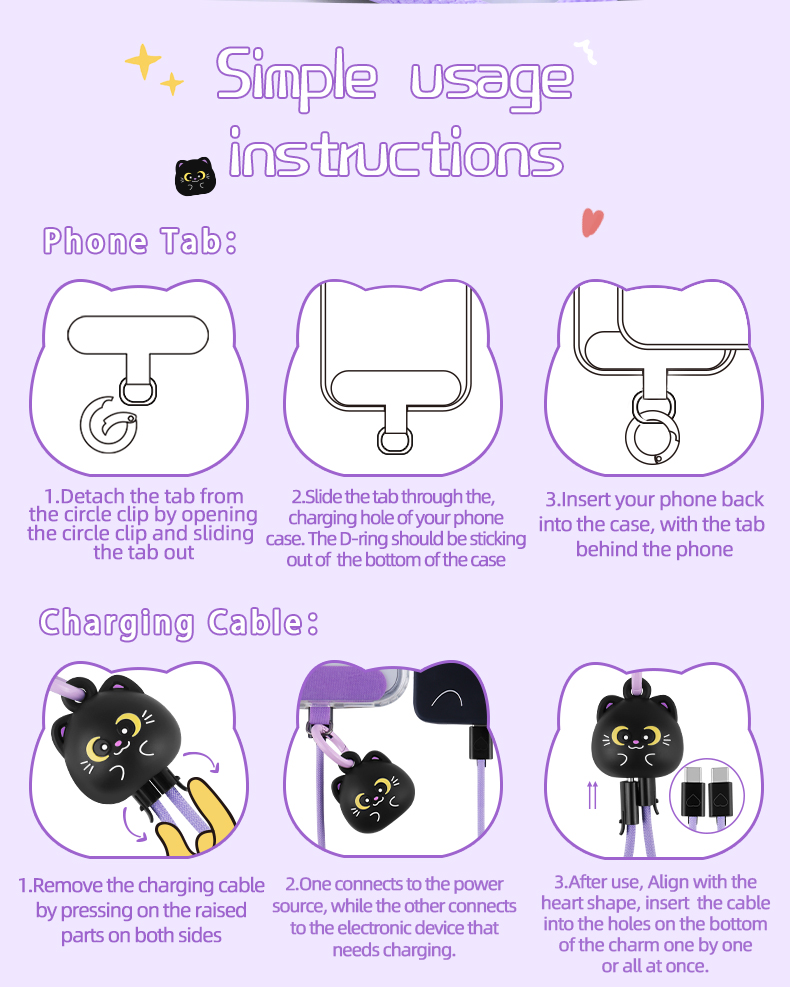 Simple usage instructions

Phone Tab:

1.Detach the tab from the circle clip by opening the circle clip and sliding the tab out

2.Slide the tab through the, charging hole of your phone case. The D-ring should be sticking out of the bottom of the case

3.Insert your phone back into the case, with the tab behind the phone

Charging Cable:

1.Remove the charging cable by pressing on the raised parts on both sides

2.One connects to the power source, while the other connects to the electronic device that needs charging.

3.After use, Align with the heart shape, insert the cable into the holes on the bottom of the charm one by one or all at once.