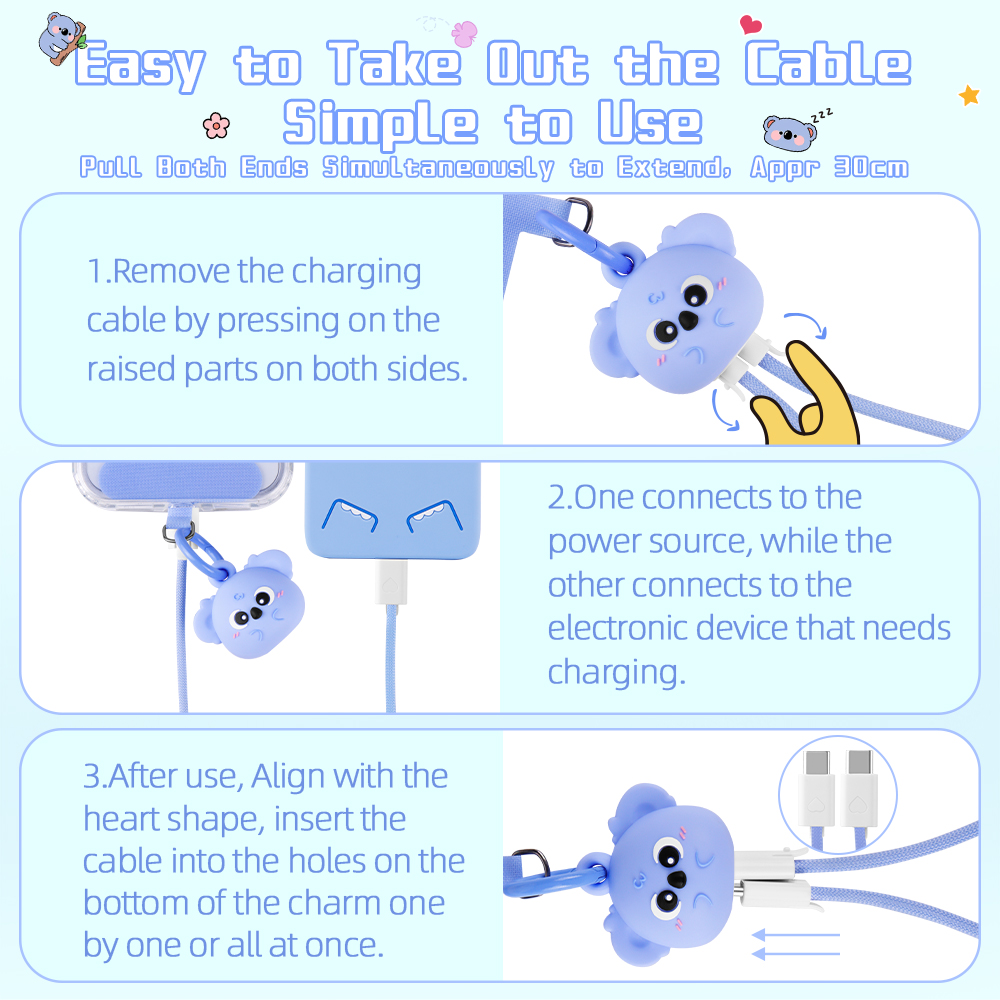 Easy to Take Out the Cable
Simple to Use
Pull Both Ends Simultaneously to Extend, Appr 30cm

1.Remove the charging cable by pressing on the raised parts on both sides.

2.One connects to the power source, while the other connects to the electronic device that needs charging.

3.After use, Align with the heart shape, insert the cable into the holes on the bottom of the charm one by one or all at once.