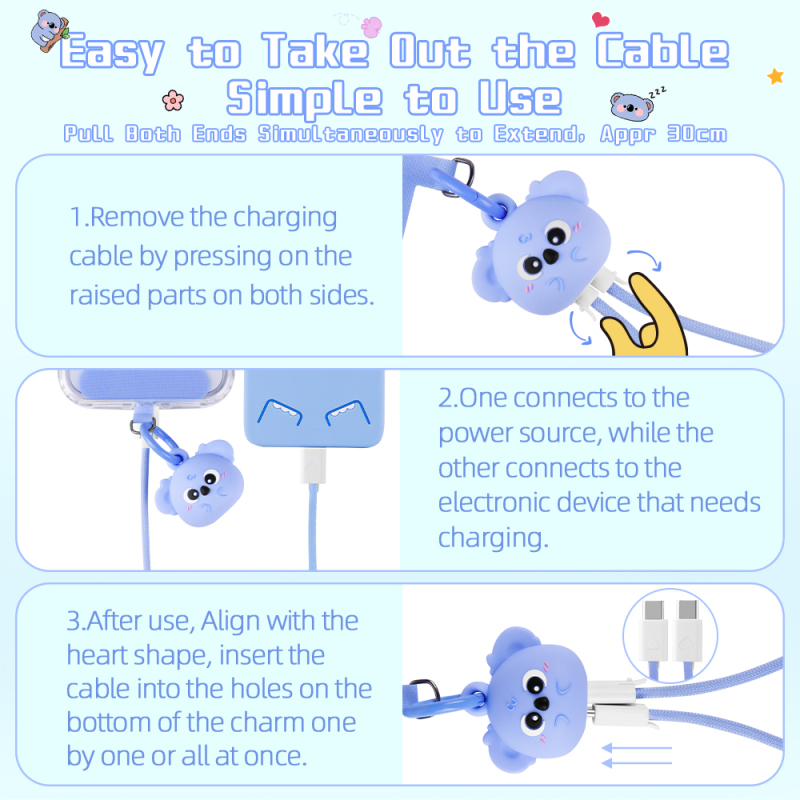 Easy to Take Out the Cable
Simple to Use
Pull Both Ends Simultaneously to Extend, Appr 30cm

1.Remove the charging cable by pressing on the raised parts on both sides.

2.One connects to the power source, while the other connects to the electronic device that needs charging.

3.After use, Align with the heart shape, insert the cable into the holes on the bottom of the charm one by one or all at once.