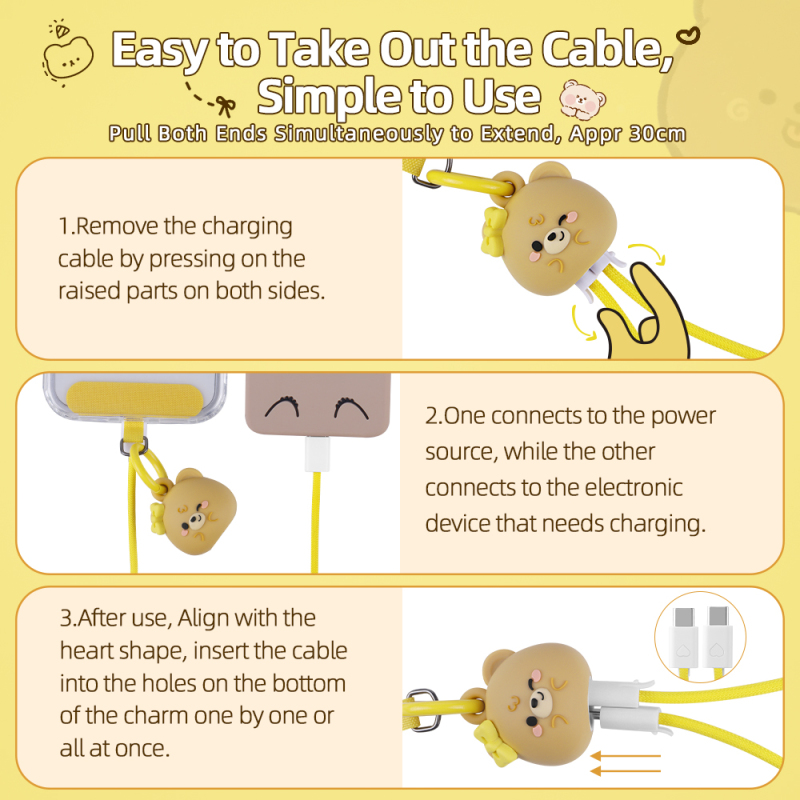 Easy to Take Out the Cable, Simple to Use

Pull Both Ends Simultaneously to Extend, Appr 30cm

1.Remove the charging cable by pressing on the raised parts on both sides.

2.One connects to the power source, while the other connects to the electronic device that needs charging.

3.After use, Align with the heart shape, insert the cable into the holes on the bottom of the charm one by one or all at once.