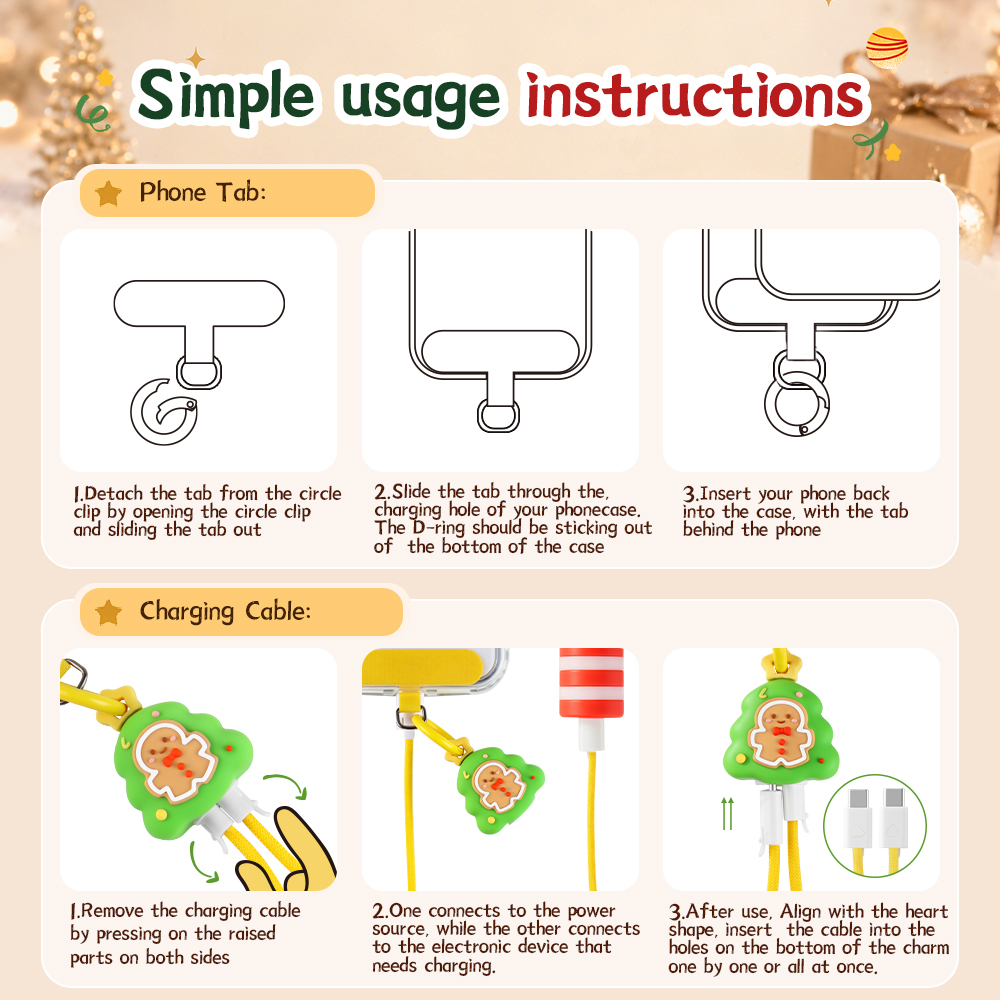 Simple usage instructions

Phone Tab:

1.Detach the tab from the circle clip by opening the circle clip and sliding the tab out

2.Slide the tab through the, charging hole of your phonecase. The D-ring should be sticking out of the bottom of the case

3.Insert your phone back into the case, with the tab behind the phone

Charging Cable:

1.Remove the charging cable by pressing on the raised parts on both sides

2.One connects to the power source, while the other connects to the electronic device that needs charging.

3.After use, Align with the heart shape, insert the cable into the holes on the bottom of the charm one by one or all at once.