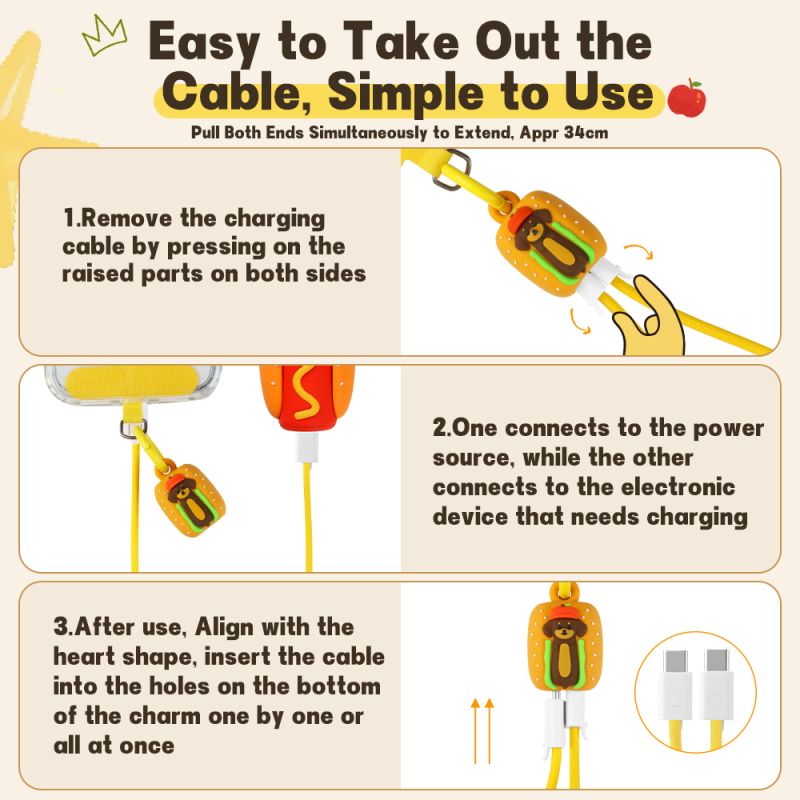 Easy to Take Out the Cable, Simple to Use

Pull Both Ends Simultaneously to Extend, Appr 34cm

1.Remove the charging cable by pressing on the raised parts on both sides

2.One connects to the power source, while the other connects to the electronic device that needs charging

3.After use, Align with the heart shape, insert the cable into the holes on the bottom of the charm one by one or all at once