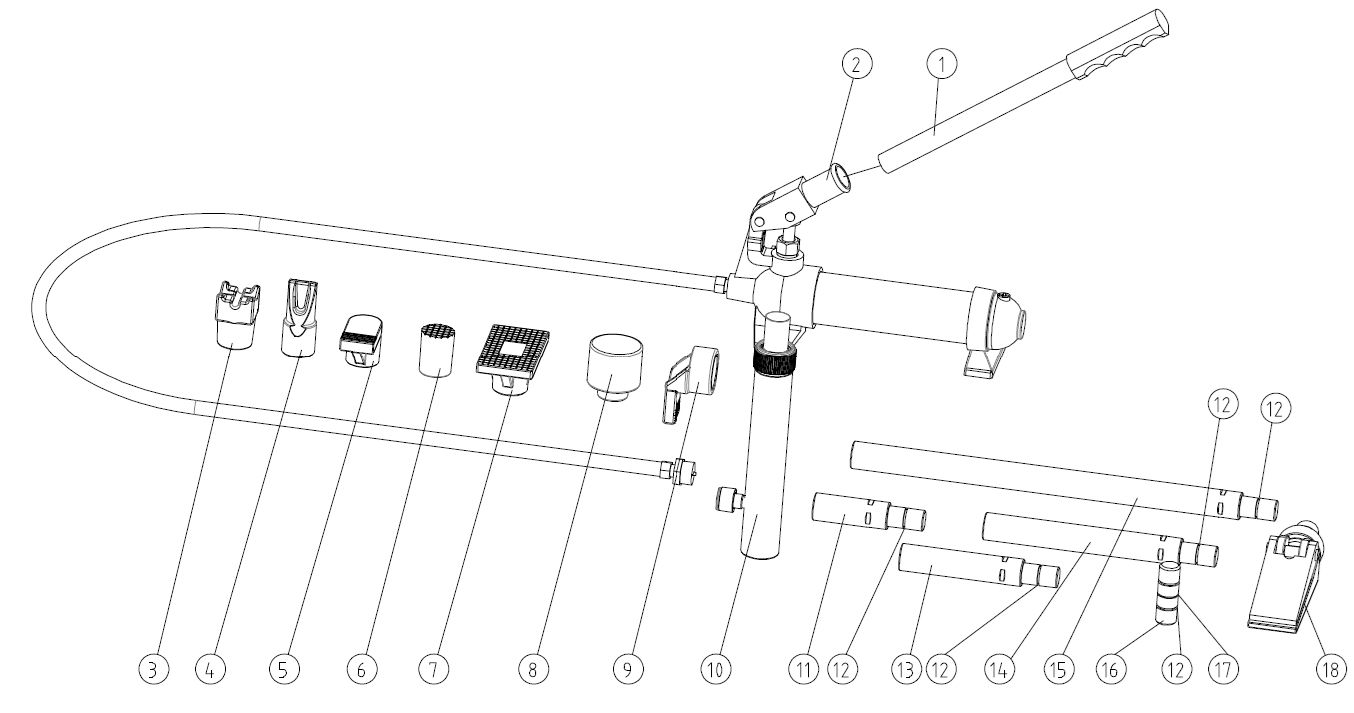 2 1

12 12

3 4 5 6 7 8 9 10 11 12 13 12 14 15 16 12 17 18